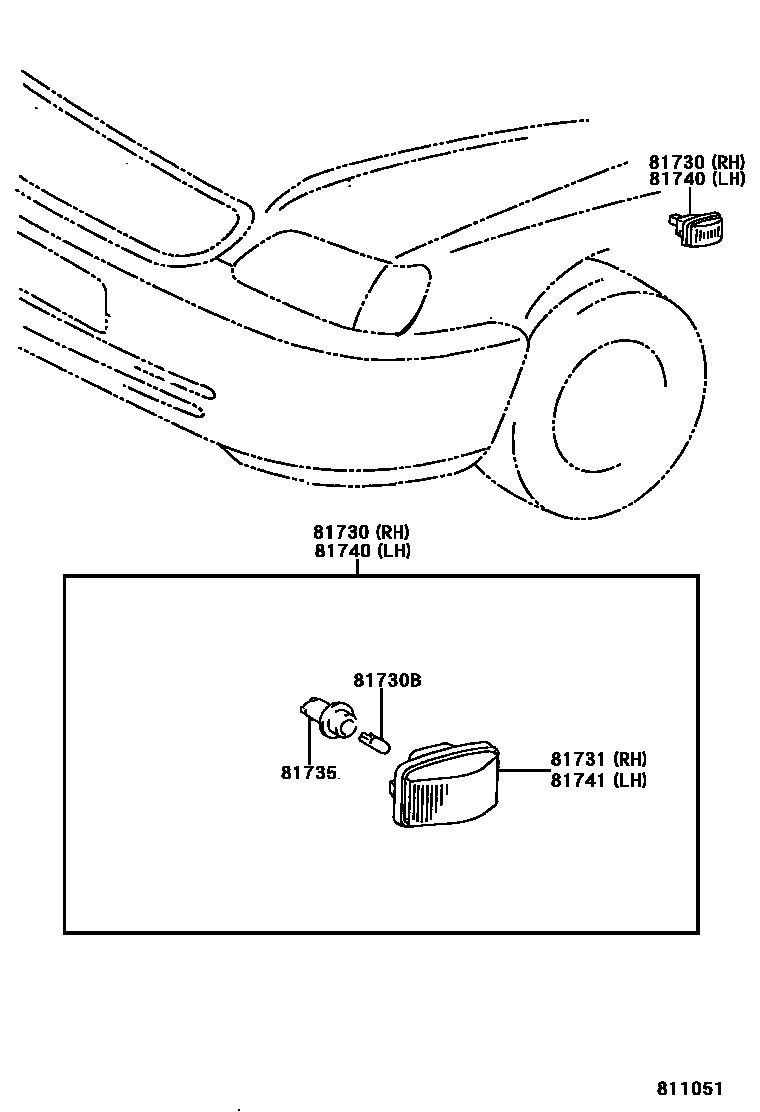 81730 (RH)
81740 (LH)

81730 (RH)
81740 (LH)

81730B

81735

81731 (RH)
81741 (LH)

811051