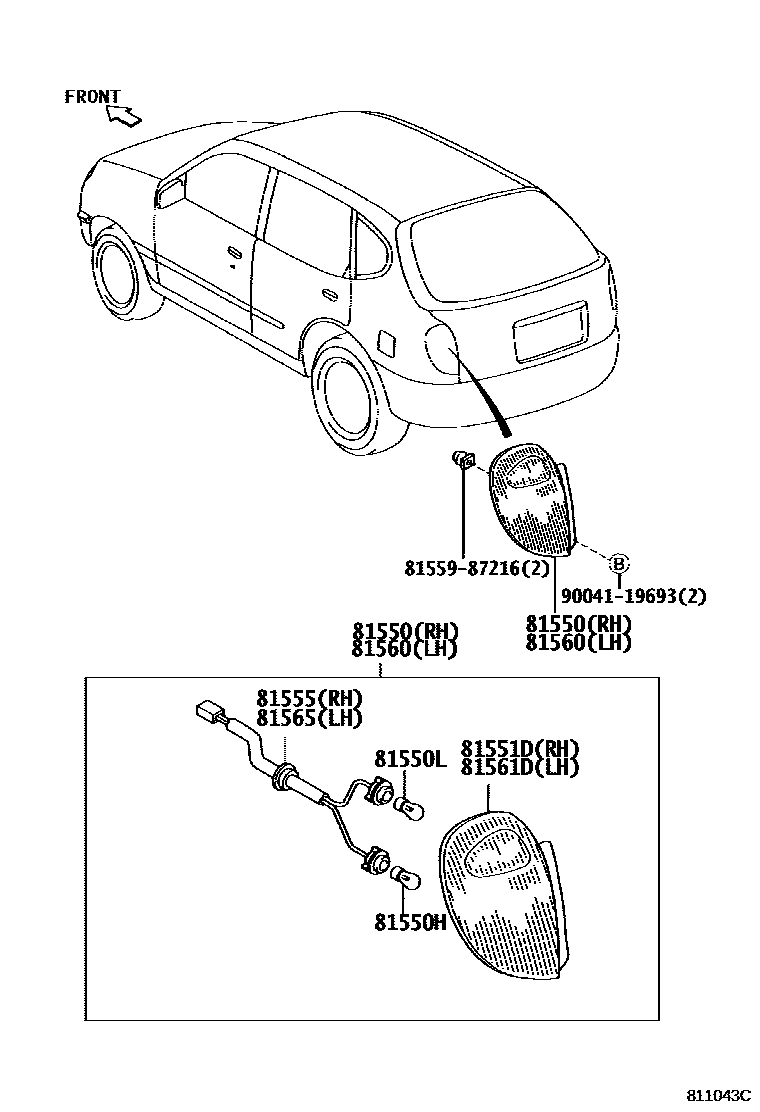 FRONT

81559-87216(2)

B

90041-19693(2)

81550(RH)
81560(LH)

81550(RH)
81560(LH)

81555(RH)
81565(LH)

81550L

81551D(RH)
81561D(LH)

81550H

811043C