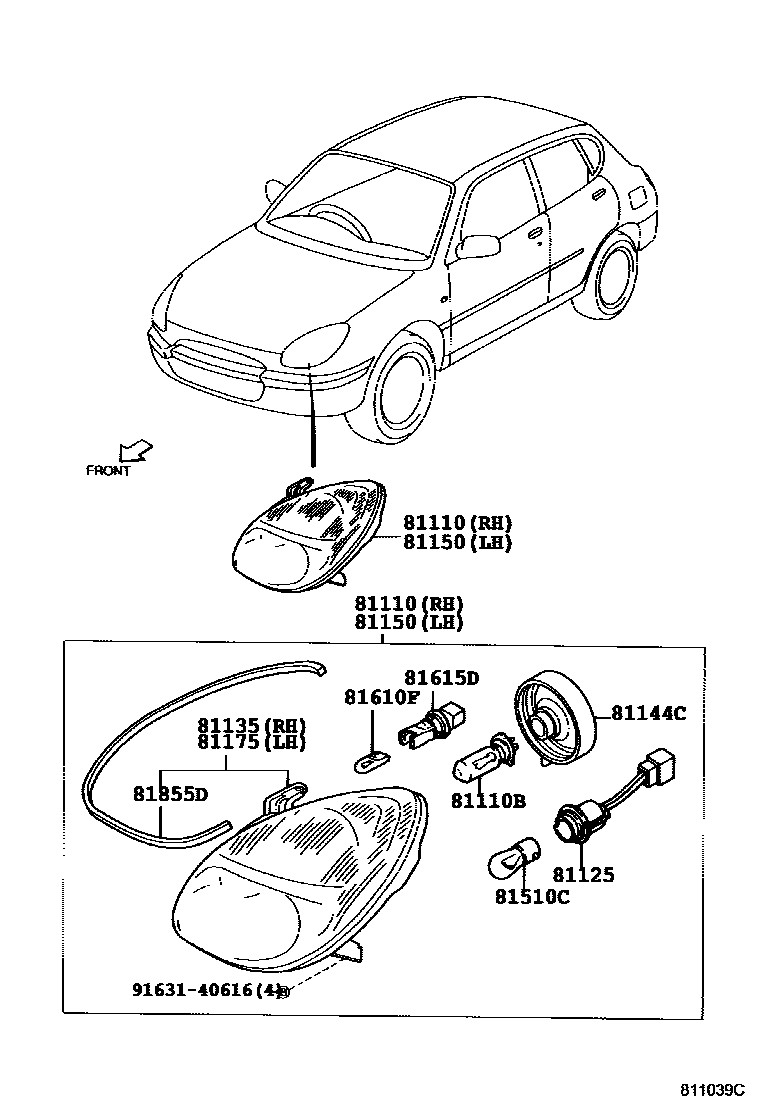 FRONT

81110(RH)
81150(LH)

81110(RH)
81150(LH)

81615D
81610F
81144C
81135(RH)
81175(LH)
81855D
81110B
81125
81510C
91631-40616(4)

811039C