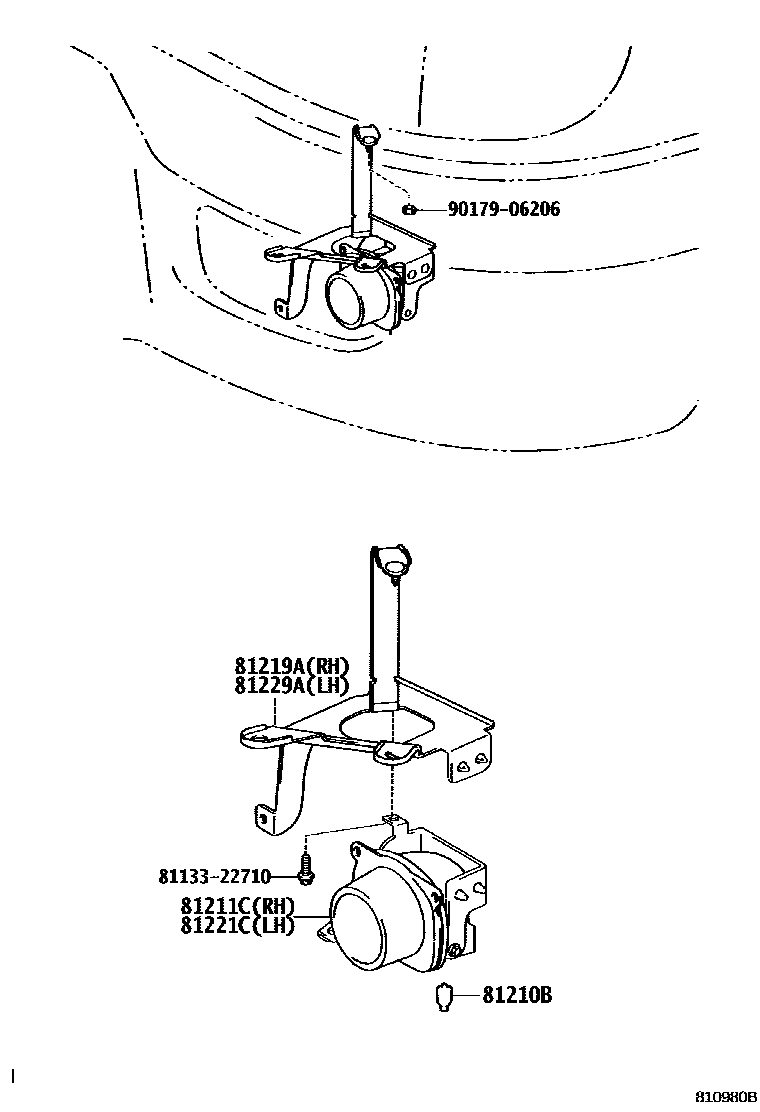 90179-06206

81219A(RH)
81229A(LH)

81133-22710

81211C(RH)
81221C(LH)

81210B

810980B