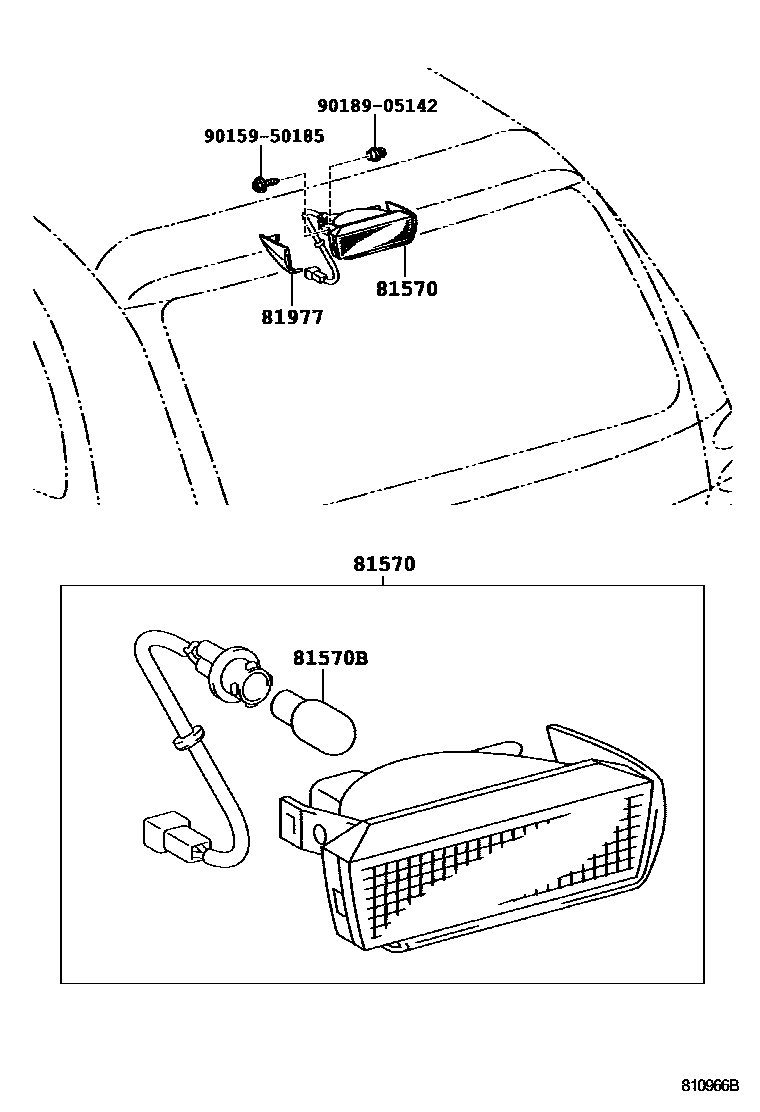 90189-05142
90159-50185
81570
81977
81570
81570B
810966B