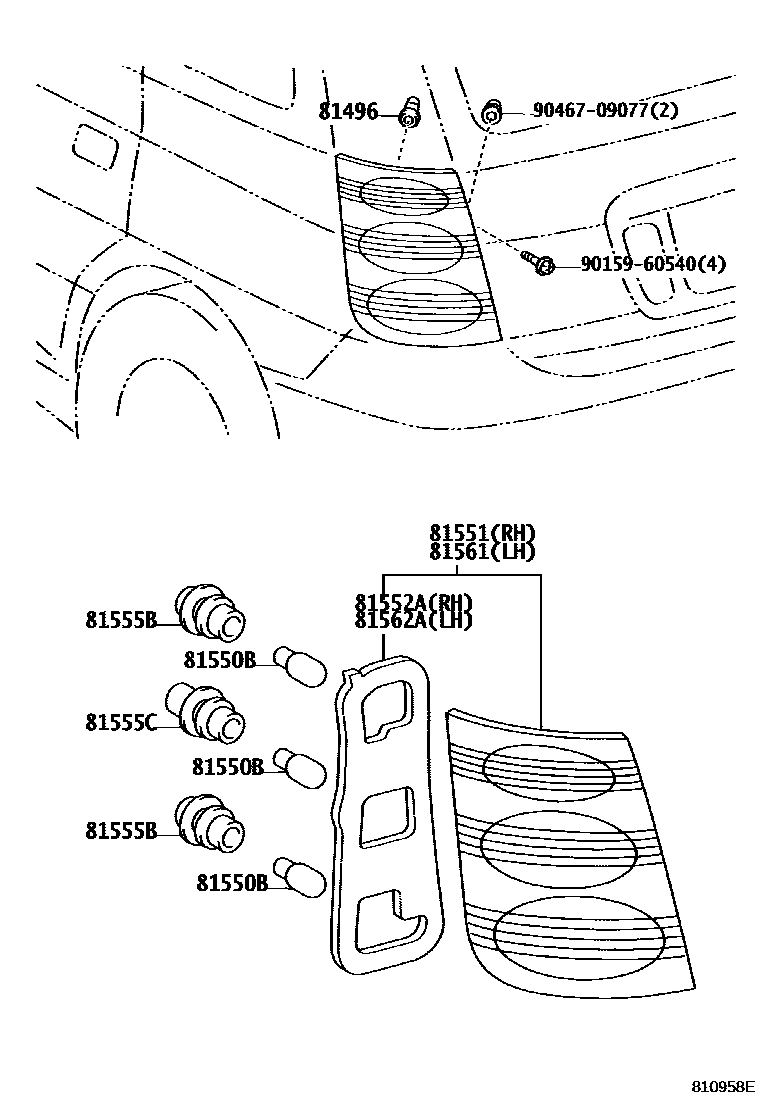 81496
90467-09077(2)
90159-60540(4)

81551(RH)
81561(LH)
81552A(RH)
81562A(LH)
81555B
81550B
81555C
81550B
81555B
81550B

810958E