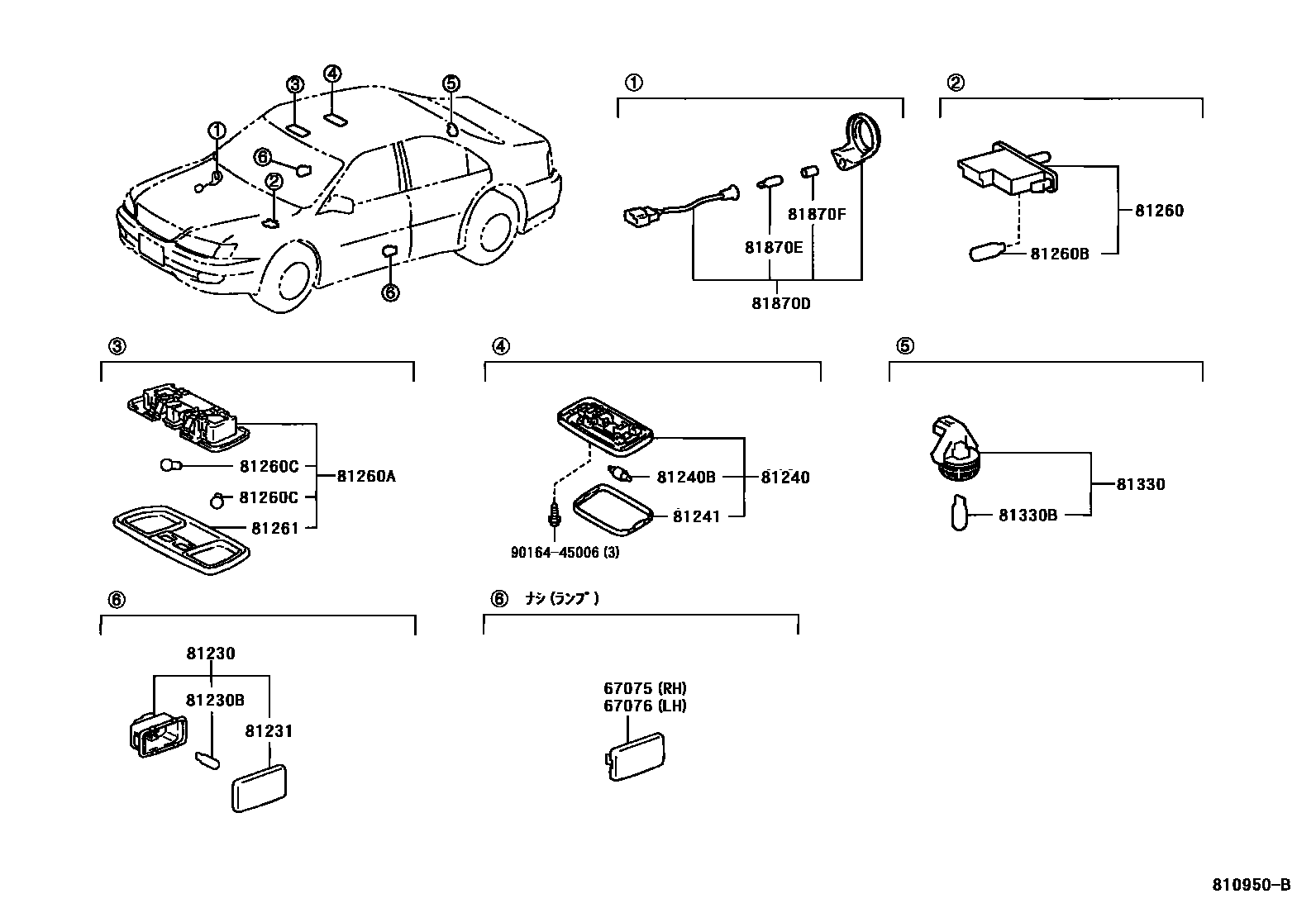 ③ ④ ⑤
①
⑥ ②
⑥

①
81870F
81870E
81870D

②
81260
81260B

③
81260C
81260A
81260C
81261

④
81240B
81240
81241
90164-45006 (3)

⑤
81330
81330B

⑥
81230
81230B
81231

⑥ ナシ (ランプ)
67075 (RH)
67076 (LH)

810950-B