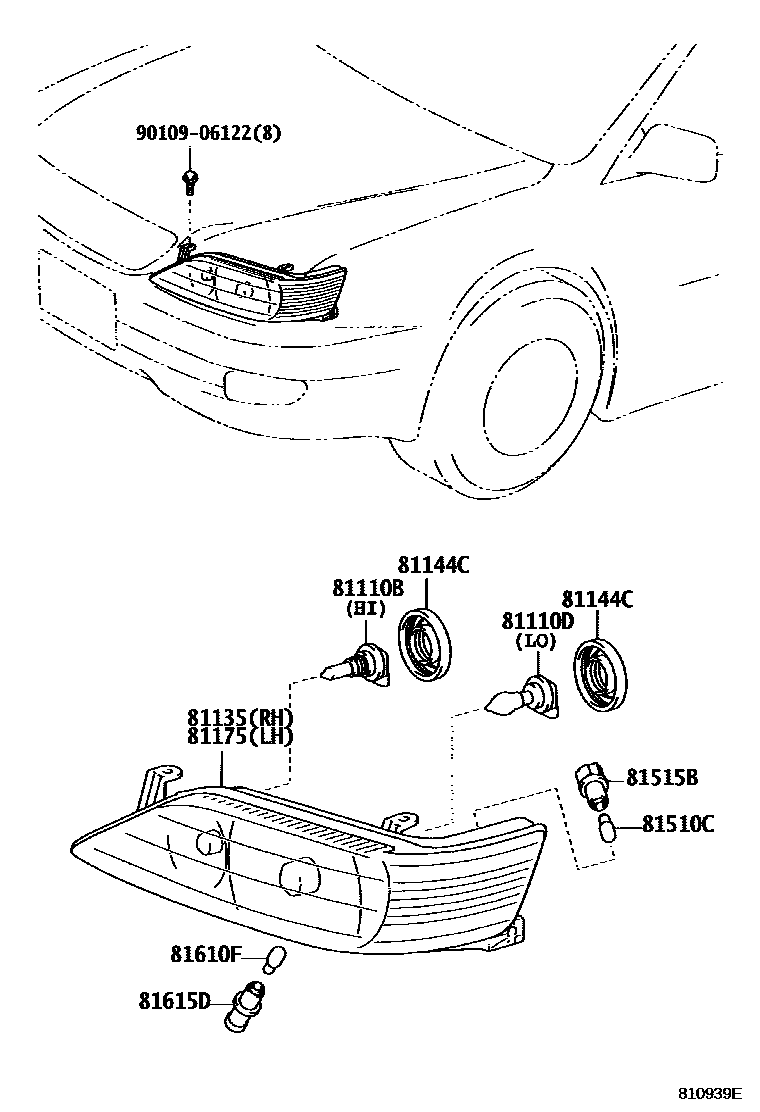 90109-06122(8)

81144C
81110B
(HI)

81144C
81110D
(LO)

81135(RH)
81175(LH)

81515B
81510C

81610F
81615D

810939E