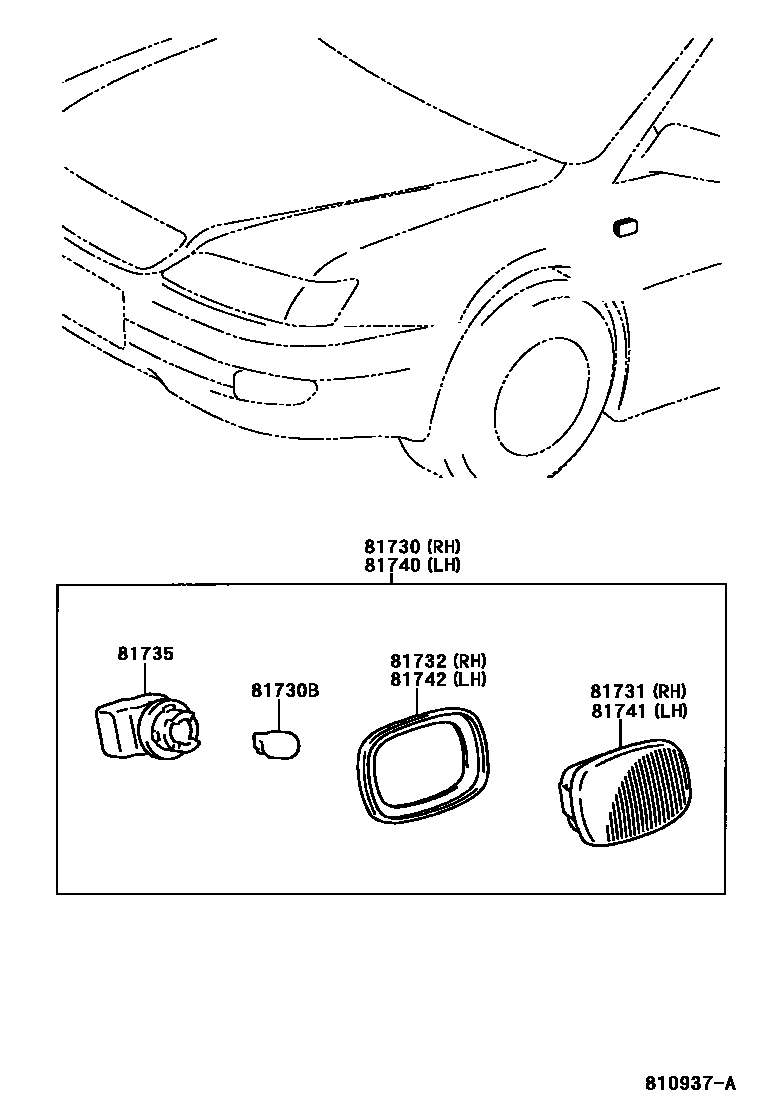 81730 (RH)
81740 (LH)

81735

81730B

81732 (RH)
81742 (LH)

81731 (RH)
81741 (LH)

810937-A