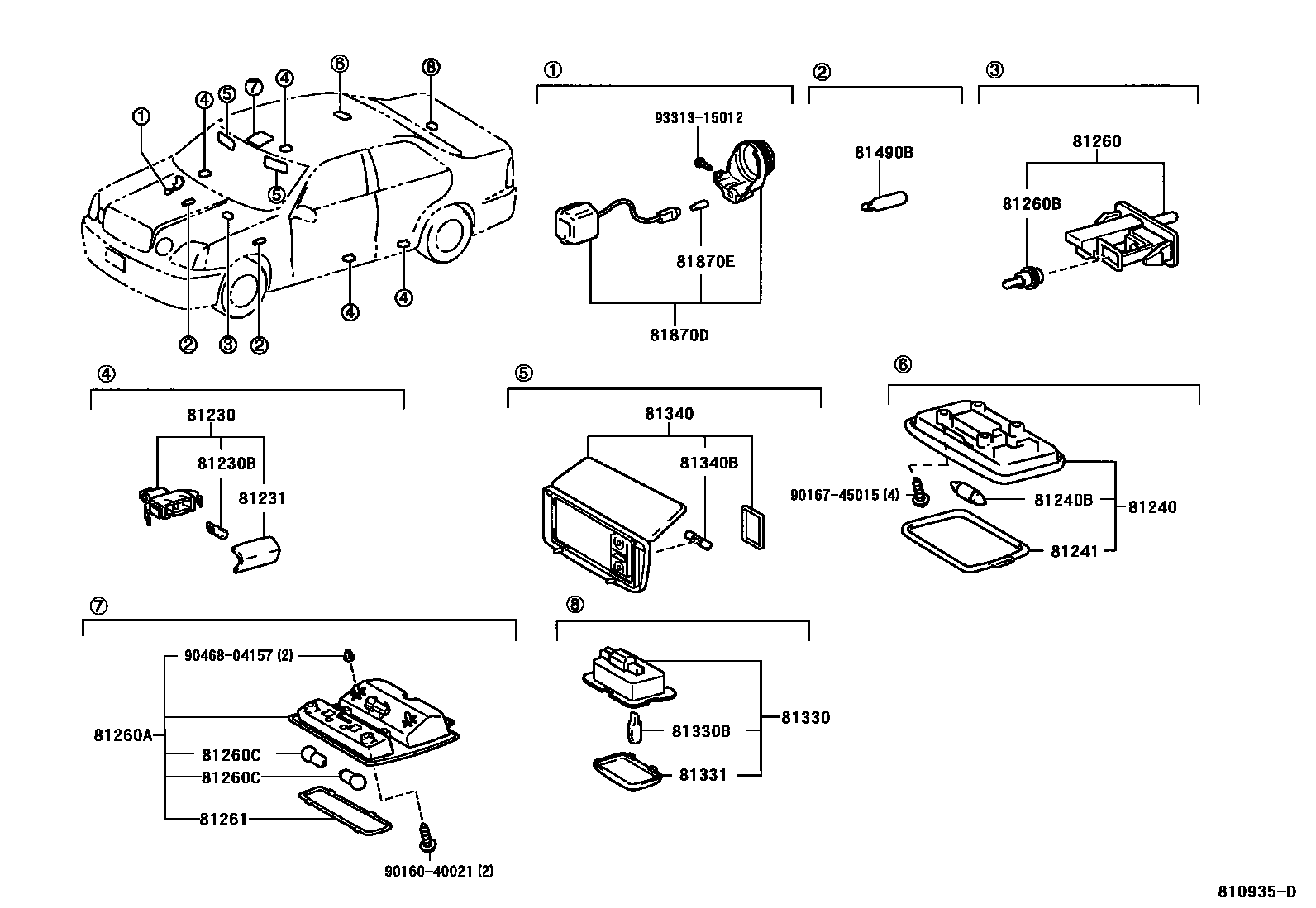 ① ④ ⑤ ⑦ ④ ⑥ ⑧ ⑤ ② ③ ② ④ ④

①
93313-15012
81870E
81870D

②
81490B

③
81260
81260B

④
81230
81230B
81231

⑤
81340
81340B

⑥
90167-45015 (4)
81240B
81240
81241

⑦
90468-04157 (2)
81260A
81260C
81260C
81261
90160-40021 (2)

⑧
81330
81330B
81331

810935-D