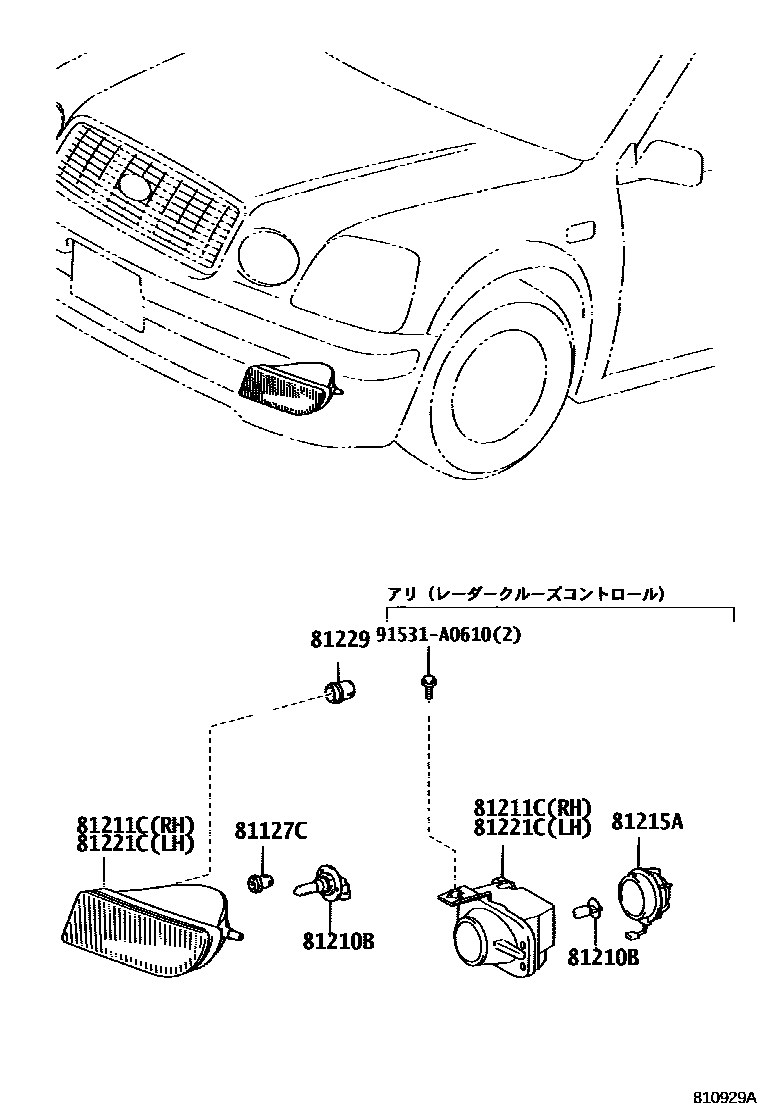 アリ（レーダークルーズコントロール）

81229

91531-A0610(2)

81211C(RH)
81221C(LH)

81127C

81210B

81211C(RH)
81221C(LH)

81215A

81210B

810929A