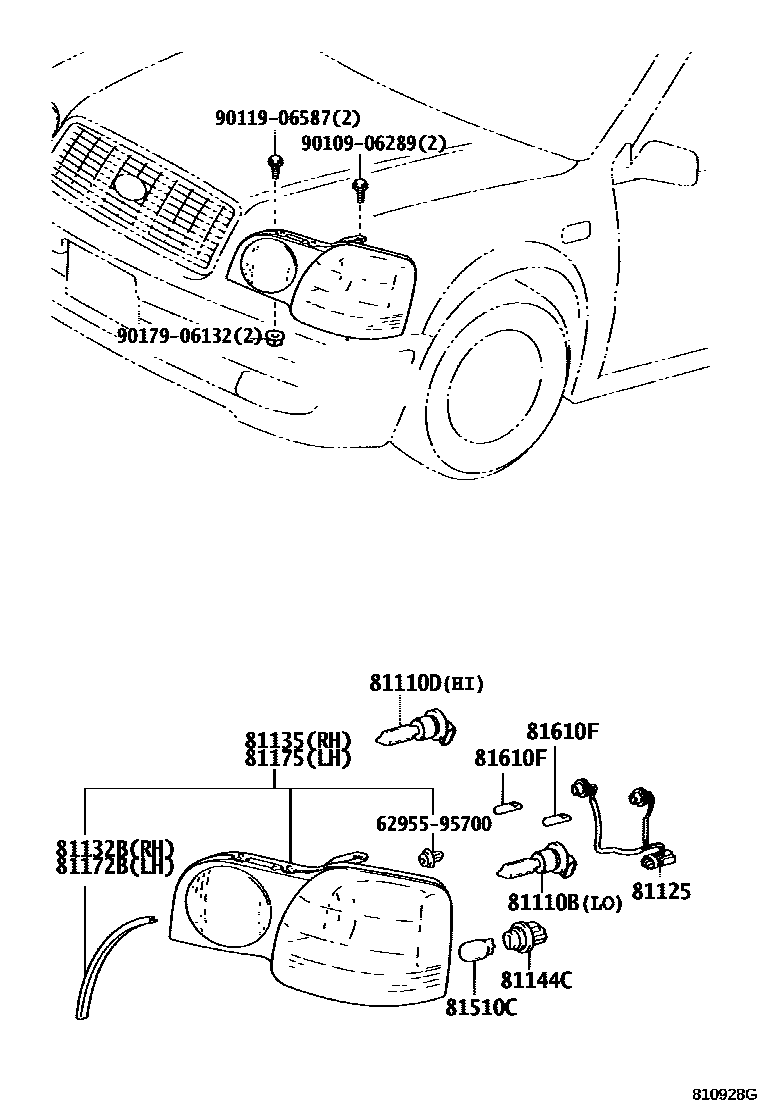 90119-06587(2)
90109-06289(2)
90179-06132(2)

81110D(HI)
81135(RH)
81175(LH)
81610F
81610F
62955-95700
81132B(RH)
81172B(LH)
81110B(LO)
81125
81144C
81510C

810928G