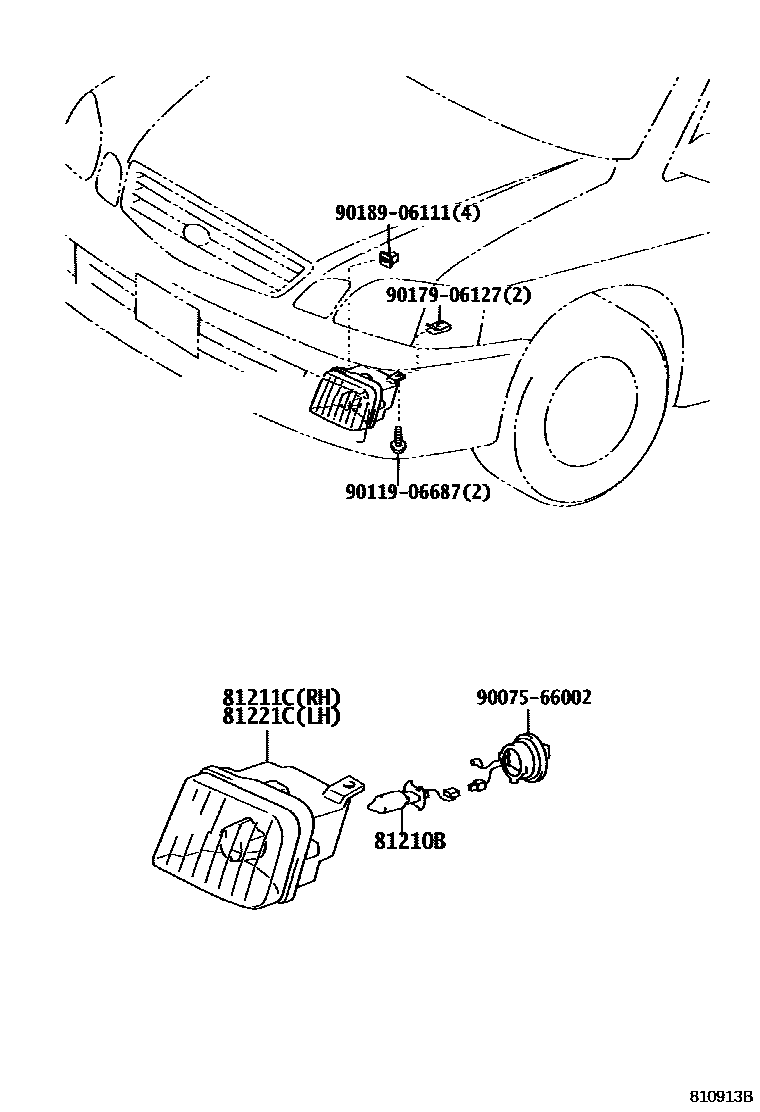 90189-06111(4)

90179-06127(2)

90119-06687(2)

81211C(RH)
81221C(LH)

90075-66002

81210B

810913B