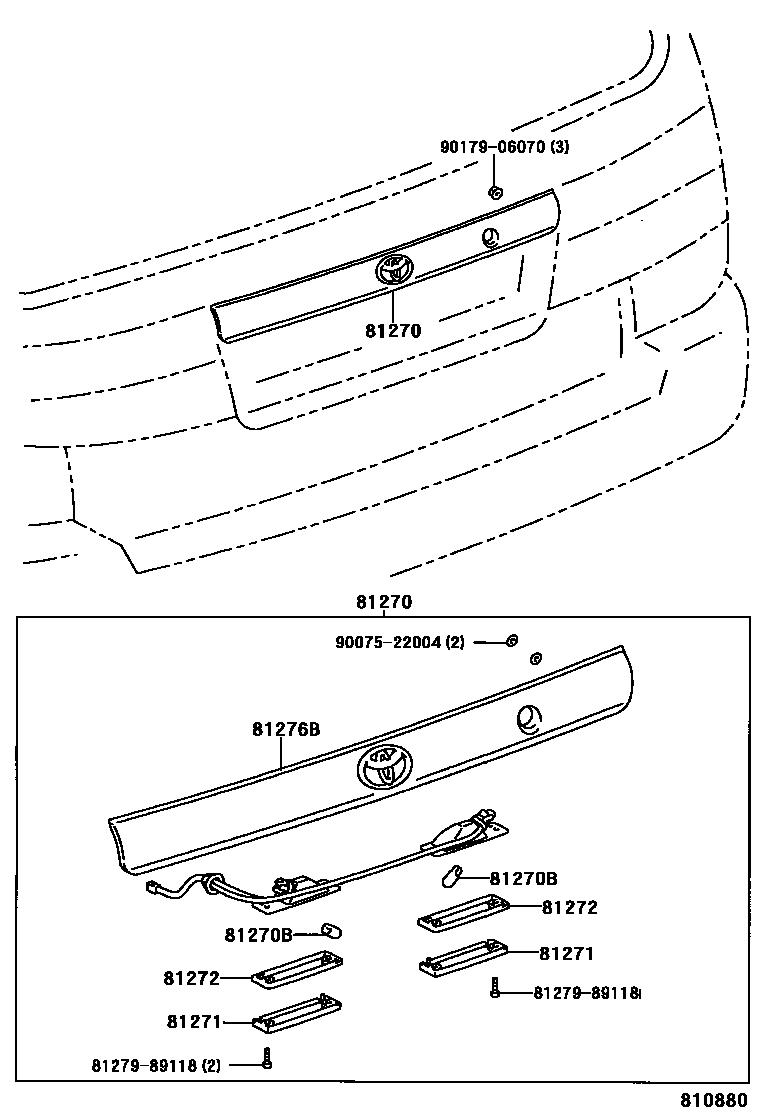 90179-06070 (3)

81270

81270

90075-22004 (2)

81276B

81270B

81272

81270B

81271

81272

81279-89118

81271

81279-89118 (2)

810880