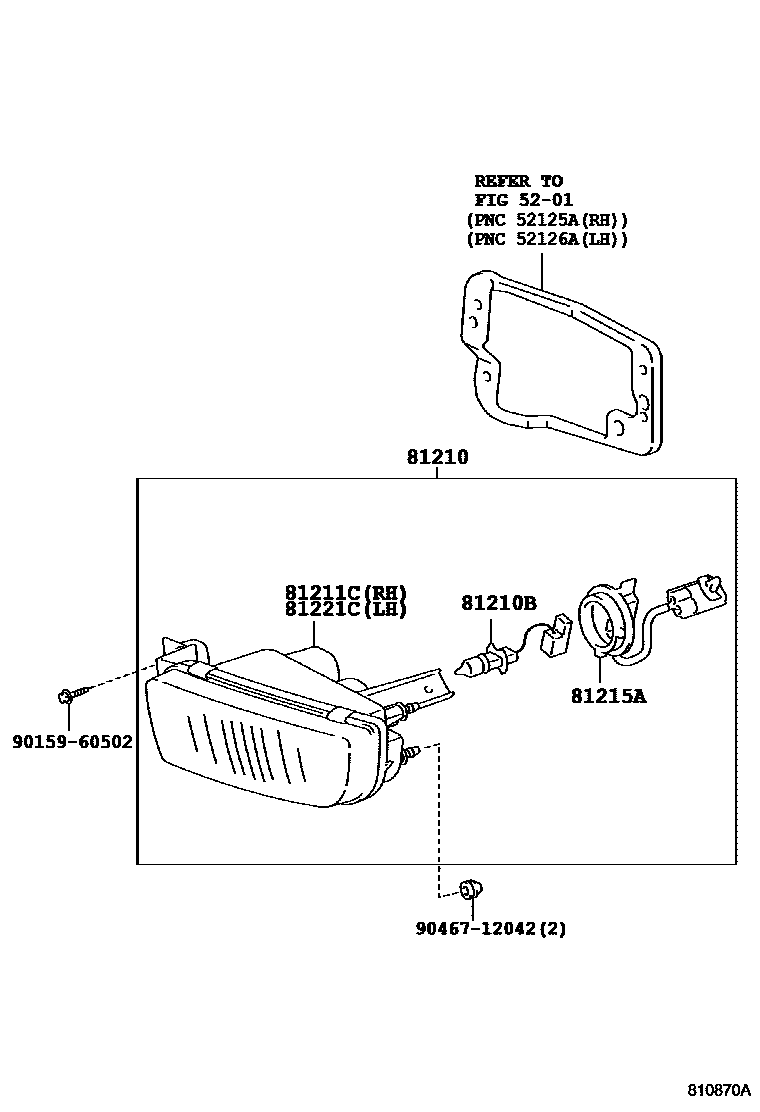 REFER TO
FIG 52-01
(PNC 52125A(RH))
(PNC 52126A(LH))

81210

81211C(RH)
81221C(LH)

81210B

81215A

90159-60502

90467-12042(2)

810870A