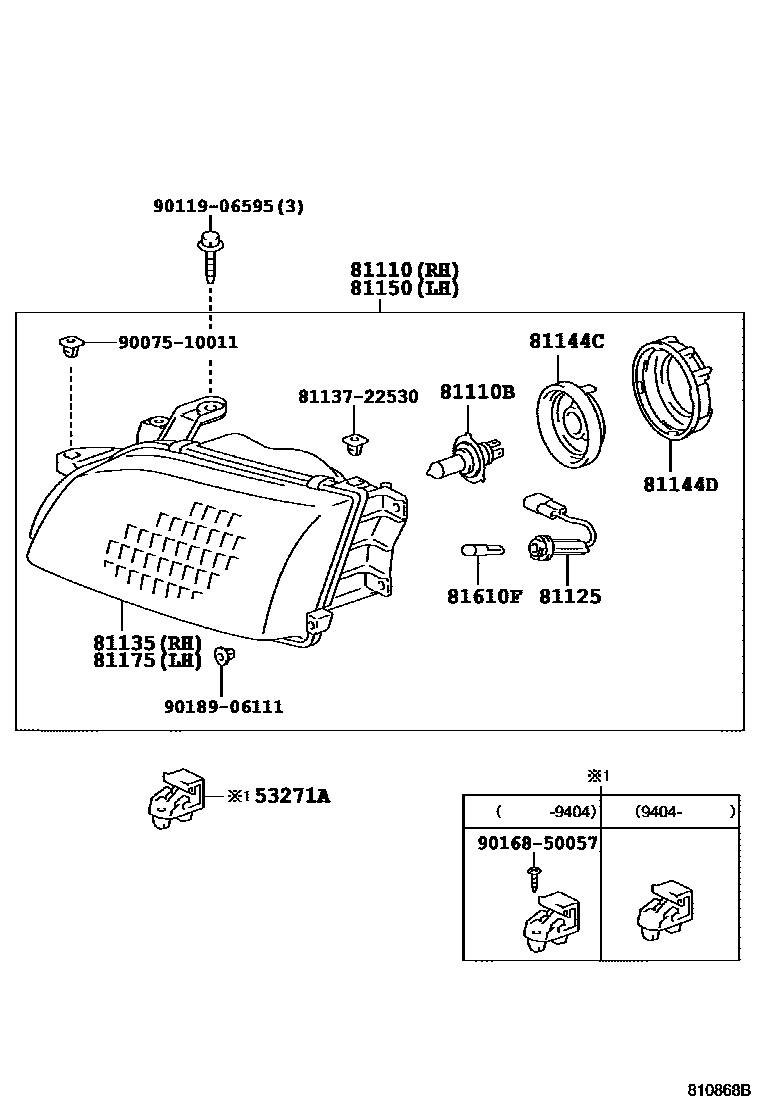 90119-06595(3)

81110(RH)
81150(LH)

90075-10011

81137-22530

81110B

81144C

81144D

81610F

81125

81135(RH)
81175(LH)

90189-06111

※1 53271A

※1

| (　　-9404) | (9404-　　) |
|---|---|
| 90168-50057 | |

810868B