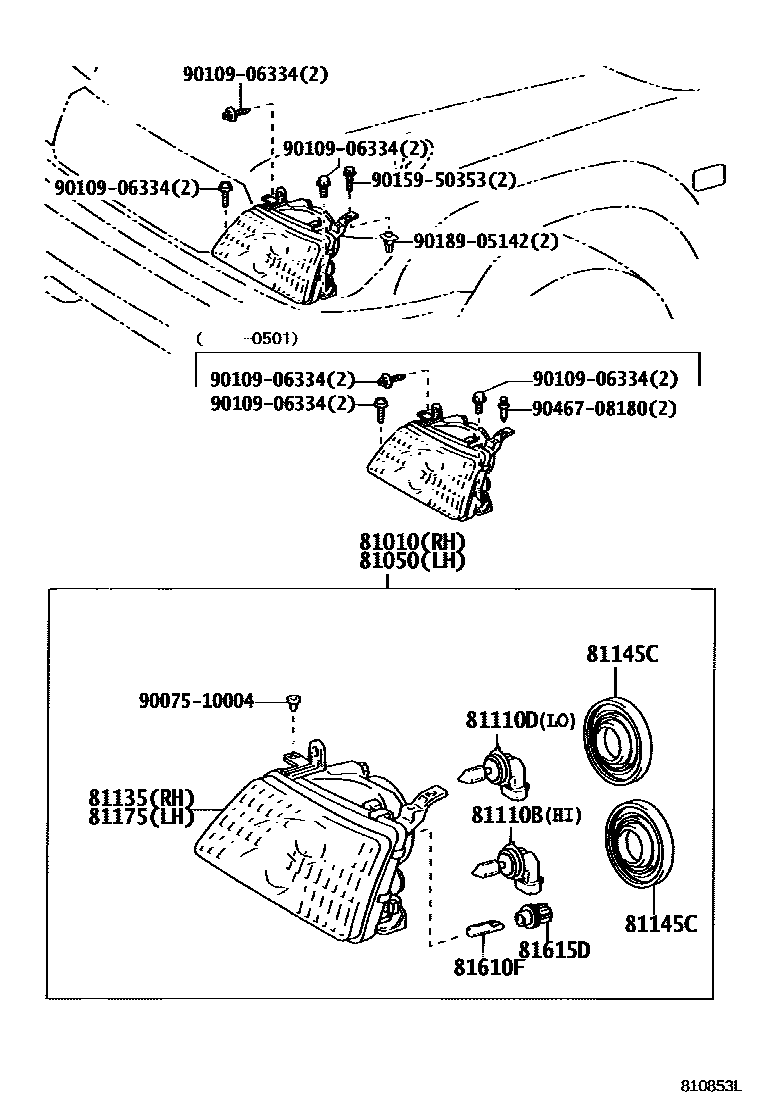 90109-06334(2)
90109-06334(2)
90109-06334(2)
90159-50353(2)
90189-05142(2)
( -0501)
90109-06334(2)
90109-06334(2)
90109-06334(2)
90467-08180(2)
81010(RH)
81050(LH)
81145C
90075-10004
81110D(LO)
81135(RH)
81175(LH)
81110B(HI)
81145C
81615D
81610F
810853L