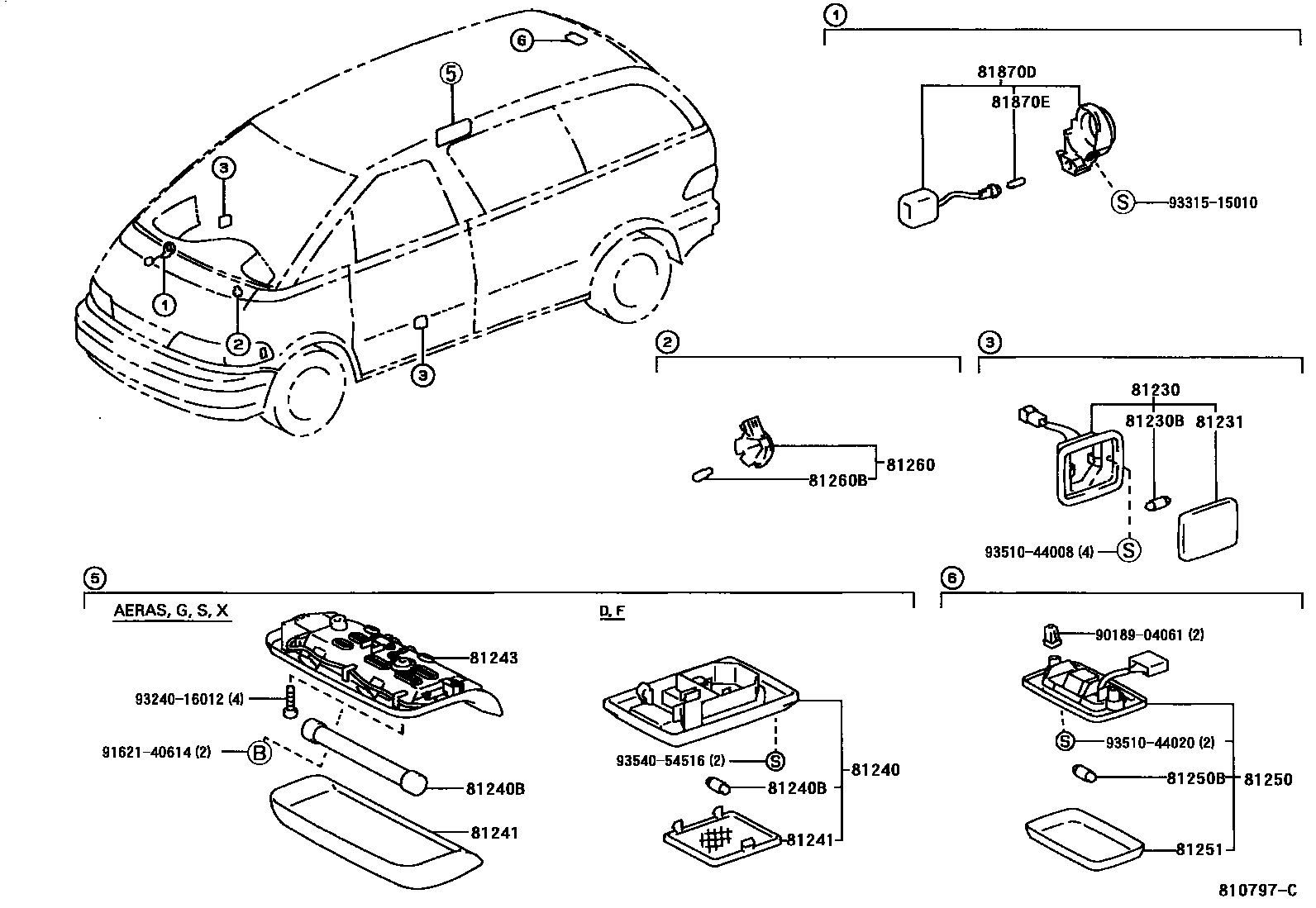 6
5
3
1
2
3

1
81870D
81870E
S 93315-15010

2
81260
81260B

3
81230
81230B
81231
93510-44008 (4) S

5
AERAS, G, S, X
81243
93240-16012 (4)
91621-40614 (2) B
81240B
81241

D, F
93540-54516 (2) S
81240B
81240
81241

6
90189-04061 (2)
S 93510-44020 (2)
81250B
81250
81251

810797-C