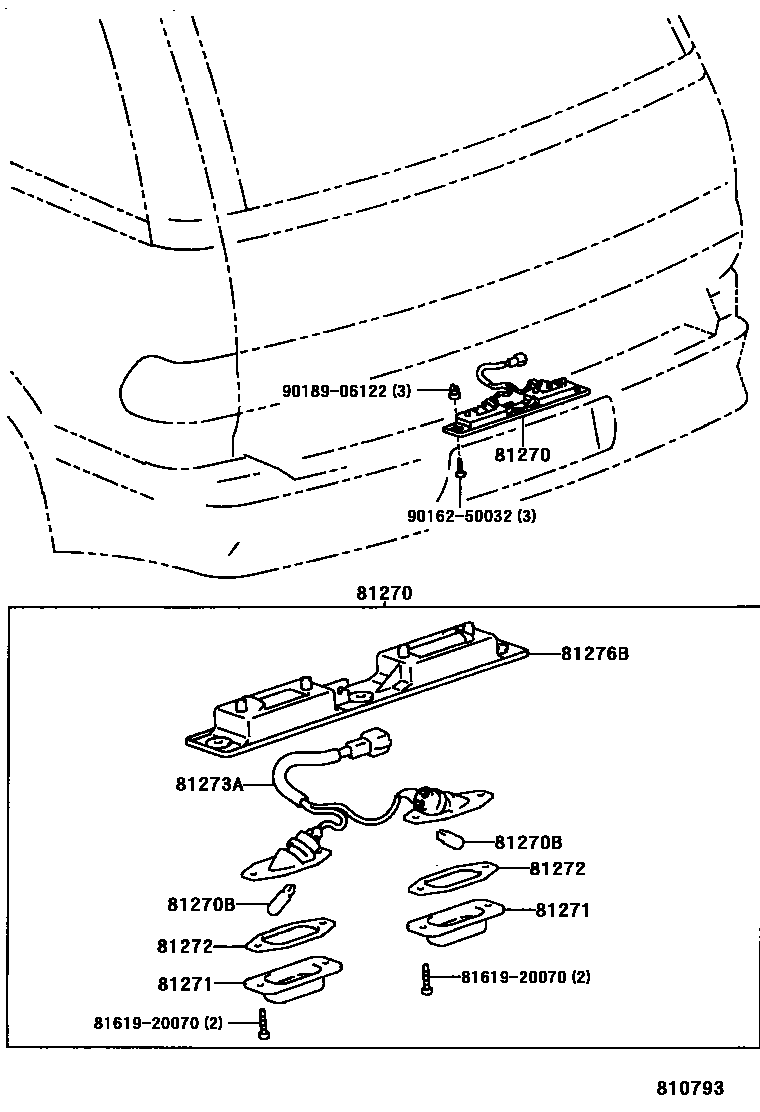 90189-06122 (3)
81270
90162-50032 (3)
81270
81276B
81273A
81270B
81272
81270B
81271
81272
81271
81619-20070 (2)
81619-20070 (2)
810793