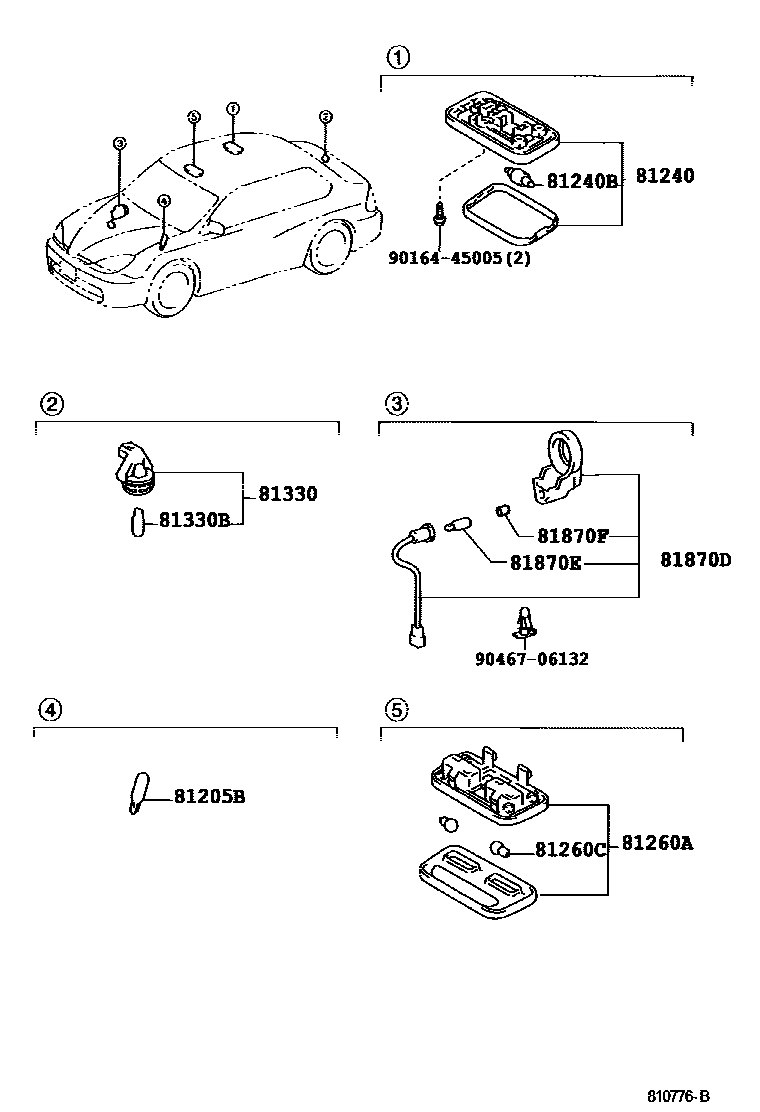 3
5
1
2
4

1
81240B
81240
90164-45005(2)

2
81330
81330B

3
81870F
81870E
81870D
90467-06132

4
81205B

5
81260C
81260A

810776-B