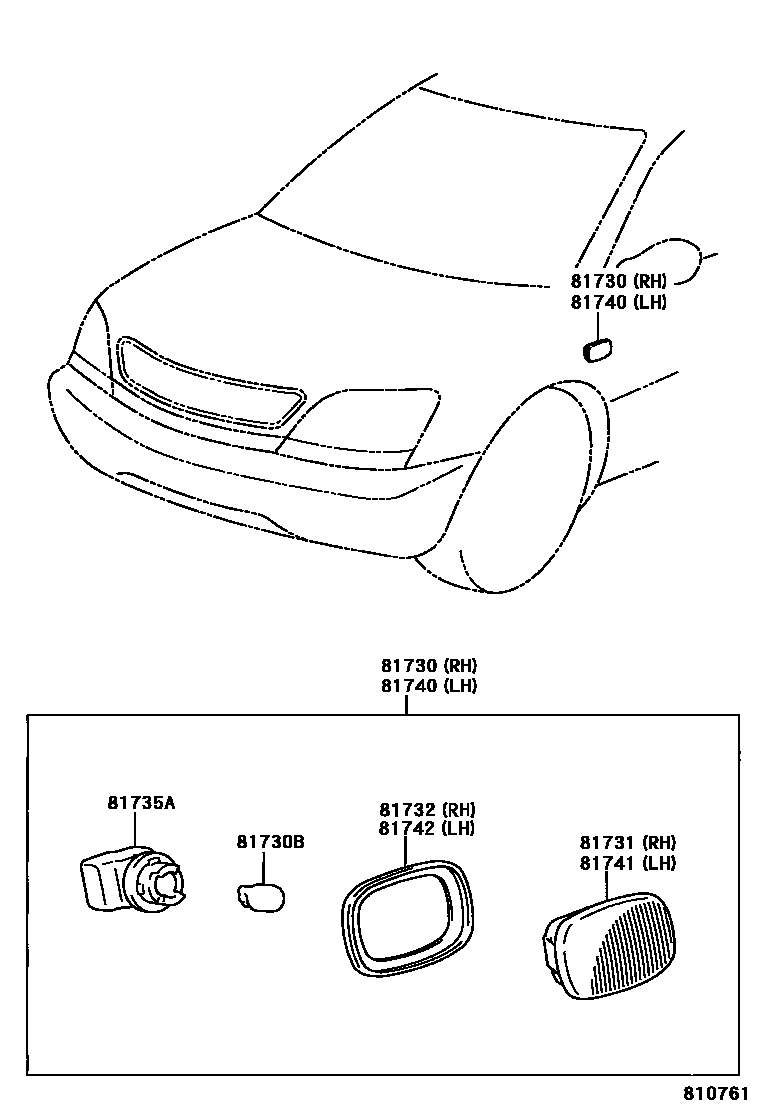 81730 (RH)
81740 (LH)

81730 (RH)
81740 (LH)

81735A

81730B

81732 (RH)
81742 (LH)

81731 (RH)
81741 (LH)

810761