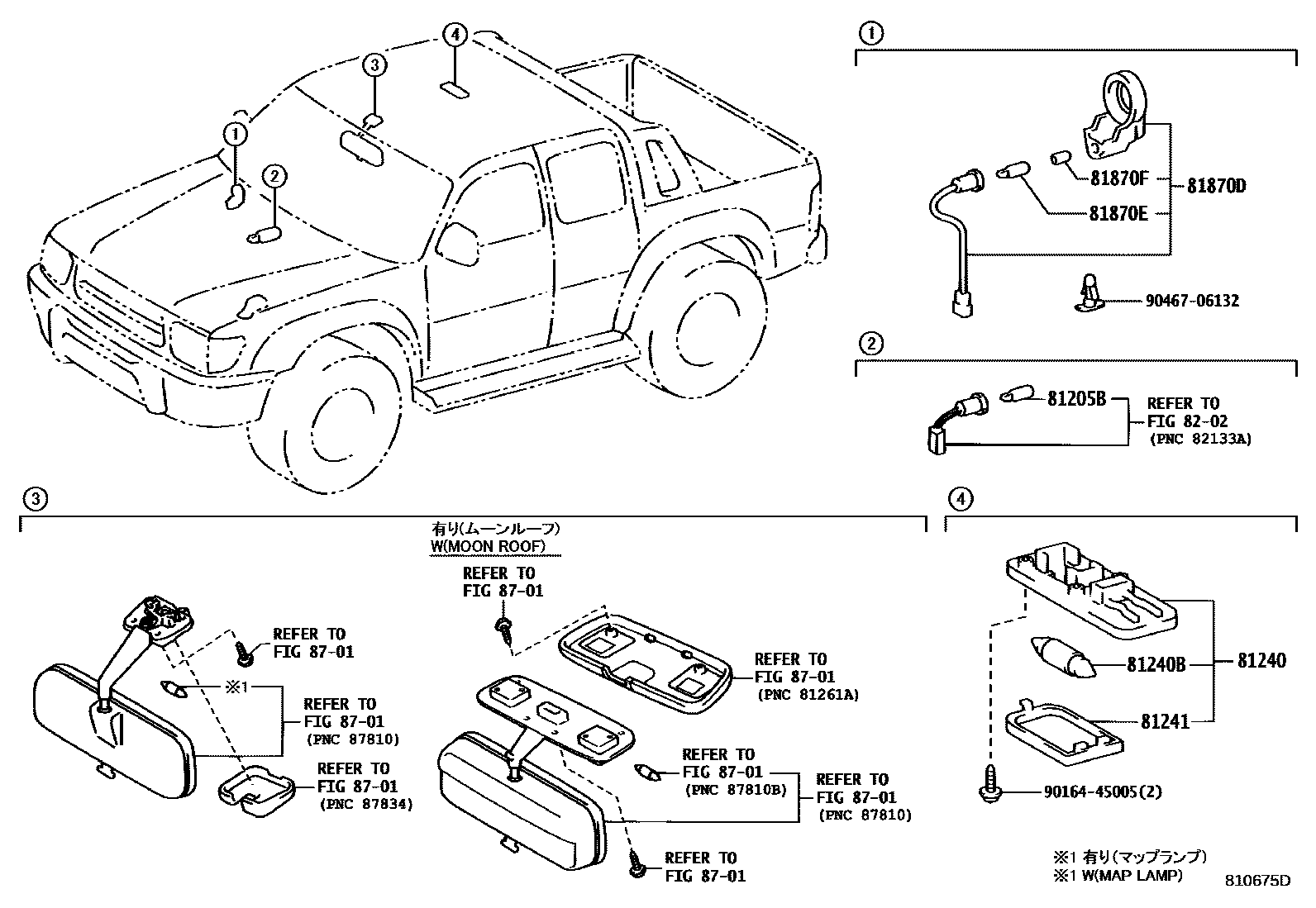 4
3
1
2

1
81870F
81870D
81870E
90467-06132

2
81205B
REFER TO
FIG 82-02
(PNC 82133A)

3
有り(ムーンルーフ)
W(MOON ROOF)
REFER TO
FIG 87-01
REFER TO
FIG 87-01
※1
REFER TO
FIG 87-01
(PNC 87810)
REFER TO
FIG 87-01
(PNC 87834)
REFER TO
FIG 87-01
(PNC 81261A)
REFER TO
FIG 87-01
(PNC 87810B)
REFER TO
FIG 87-01
(PNC 87810)
REFER TO
FIG 87-01

4
81240B
81240
81241
90164-45005(2)

※1 有り(マップランプ)
※1 W(MAP LAMP)
810675D