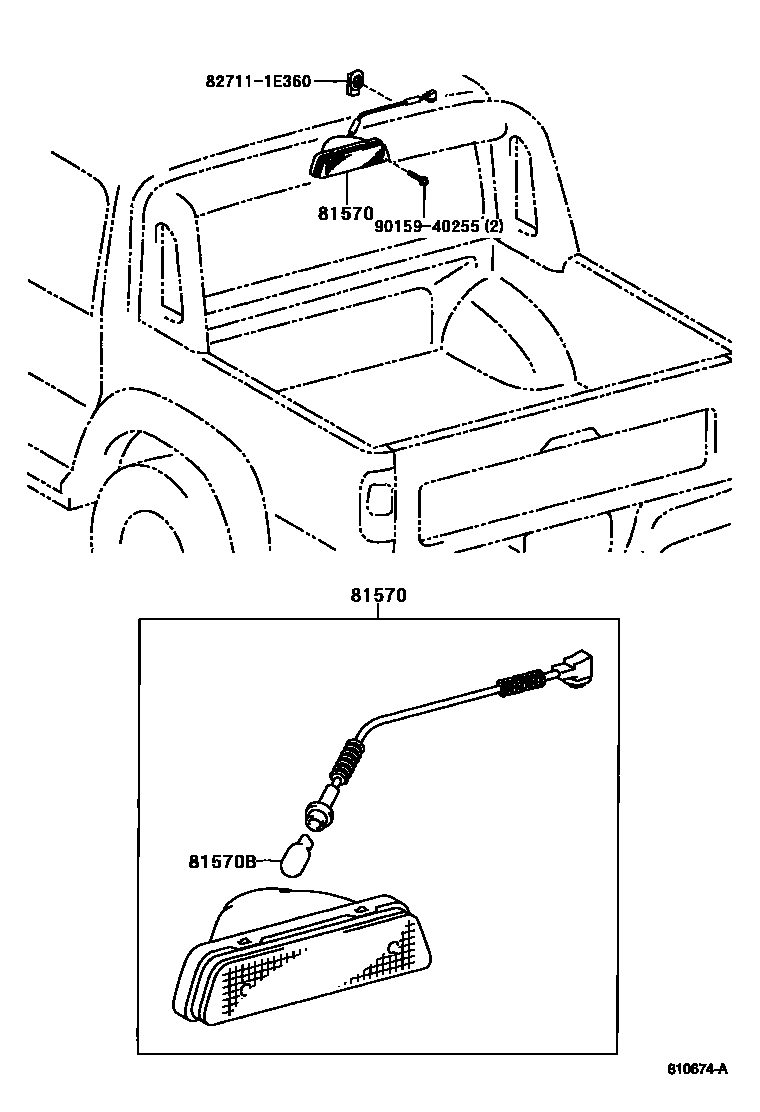 82711-1E360

81570

90159-40255 (2)

81570

81570B

810674-A