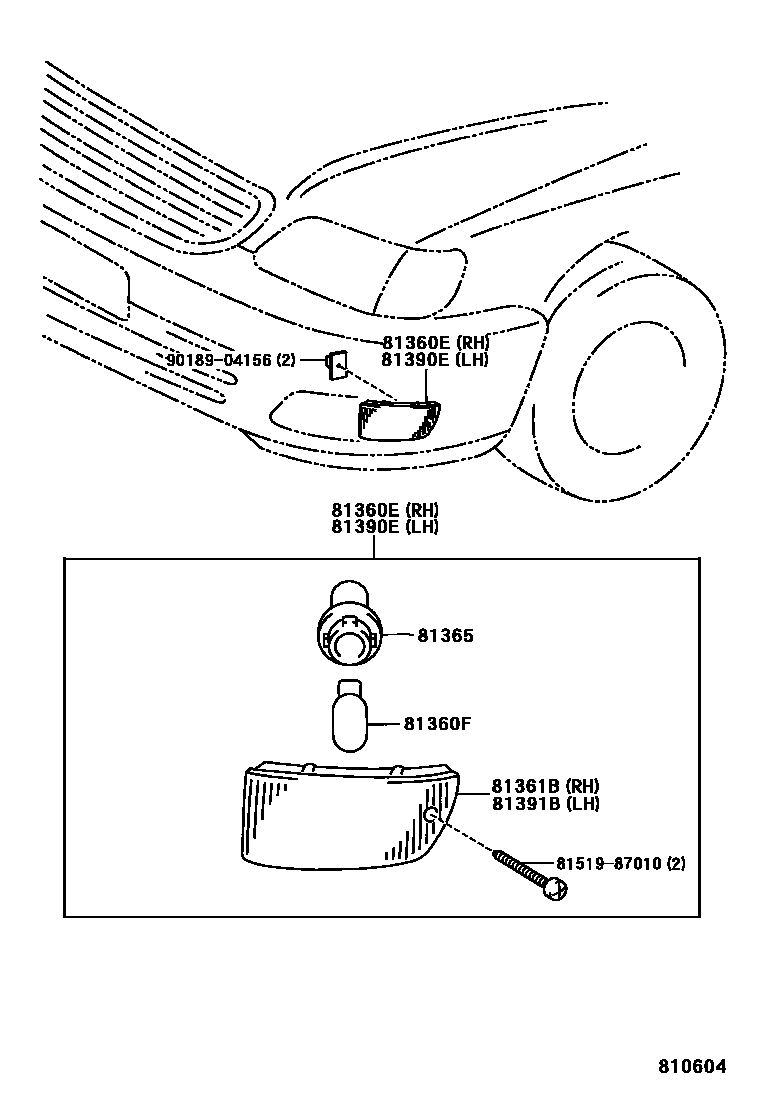 81360E (RH)
81390E (LH)

90189-04156 (2)

81360E (RH)
81390E (LH)

81365

81360F

81361B (RH)
81391B (LH)

81519-87010 (2)

810604