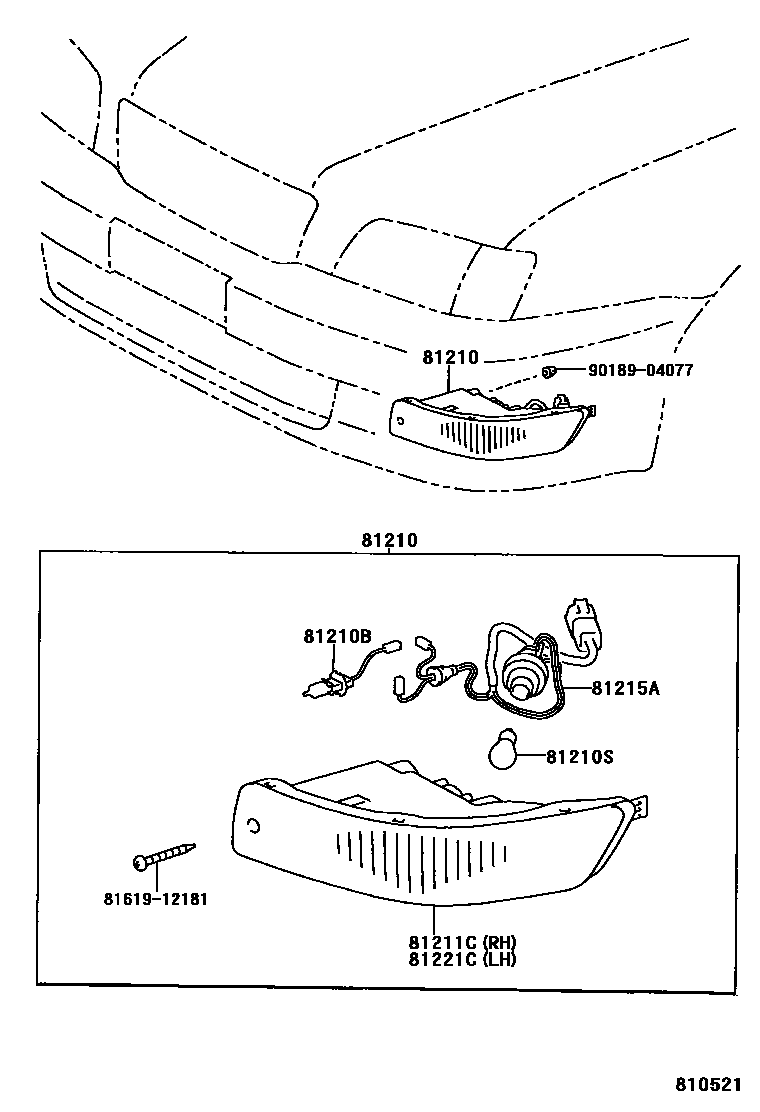 81210
90189-04077
81210
81210B
81215A
81210S
81619-12181
81211C (RH)
81221C (LH)
810521