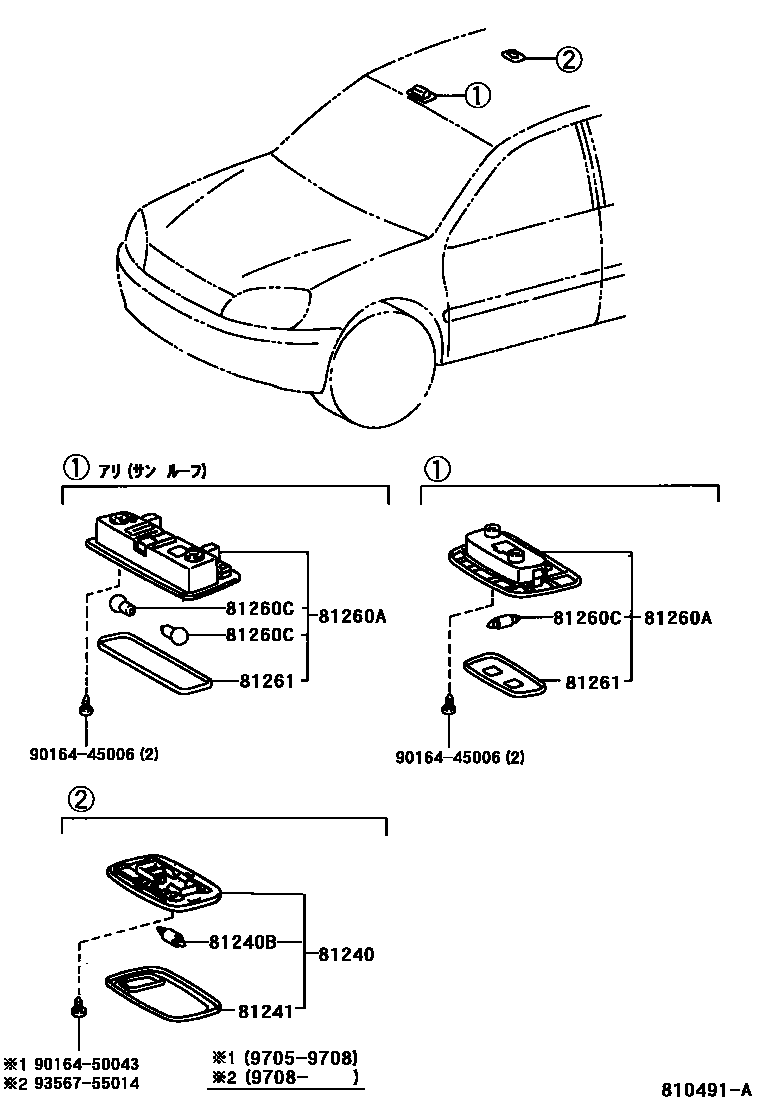 ②
①

① アリ (サン ルーフ)

81260C
81260C
81260A
81261
90164-45006 (2)

①

81260C
81260A
81261
90164-45006 (2)

②

81240B
81240
81241
※1 90164-50043
※2 93567-55014

※1 (9705-9708)
※2 (9708-　　)

810491-A