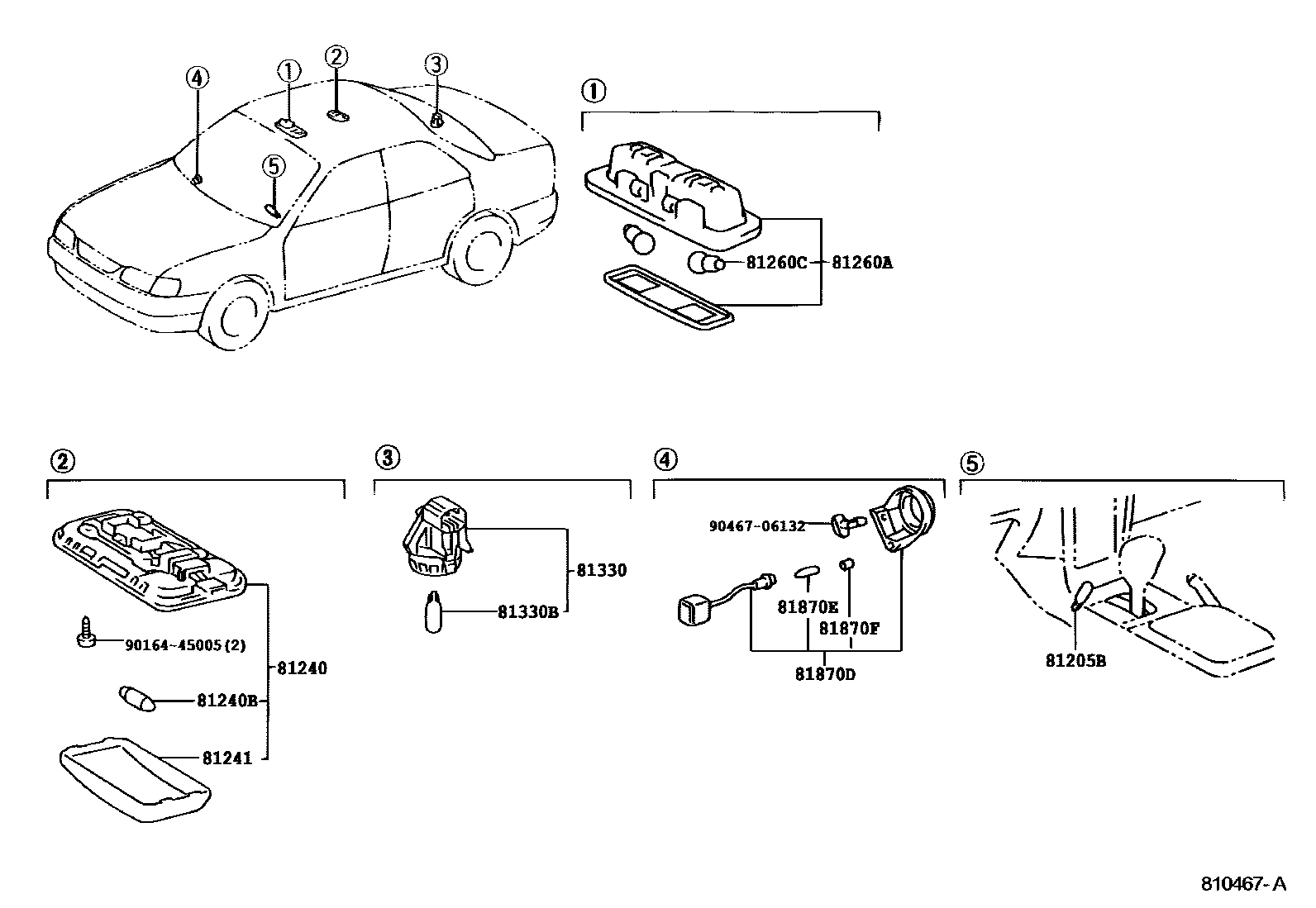 ④ ① ② ③

⑤

①

81260C 81260A

②

90164-45005(2)

81240

81240B

81241

③

81330

81330B

④

90467-06132

81870E

81870F

81870D

⑤

81205B

810467-A