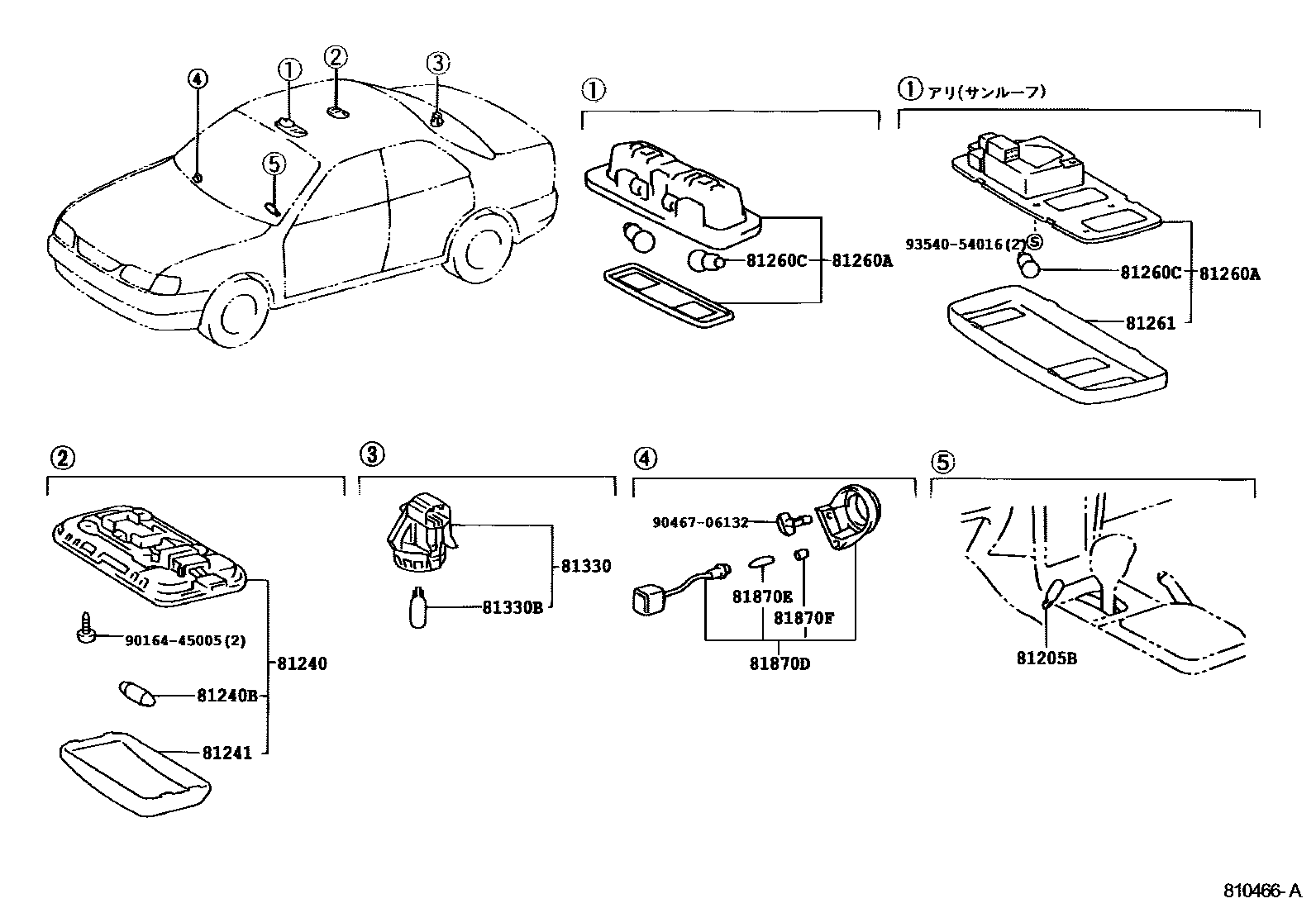 ④ ① ② ③

⑤

①

81260C 81260A

① アリ(サンルーフ)

93540-54016(2) Ⓢ

81260C 81260A

81261

②

90164-45005(2)

81240

81240B

81241

③

81330

81330B

④

90467-06132

81870E

81870F

81870D

⑤

81205B

810466-A