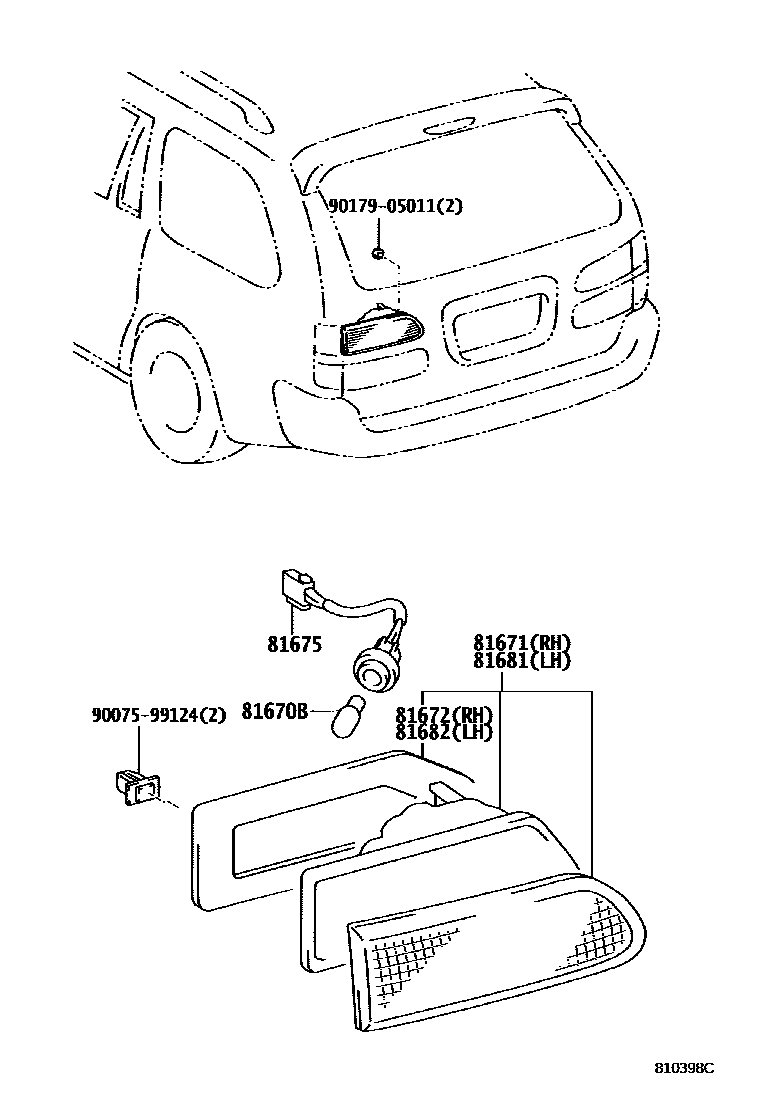 90179-05011(2)

81675

81671(RH)
81681(LH)

90075-99124(2)

81670B

81672(RH)
81682(LH)

810398C