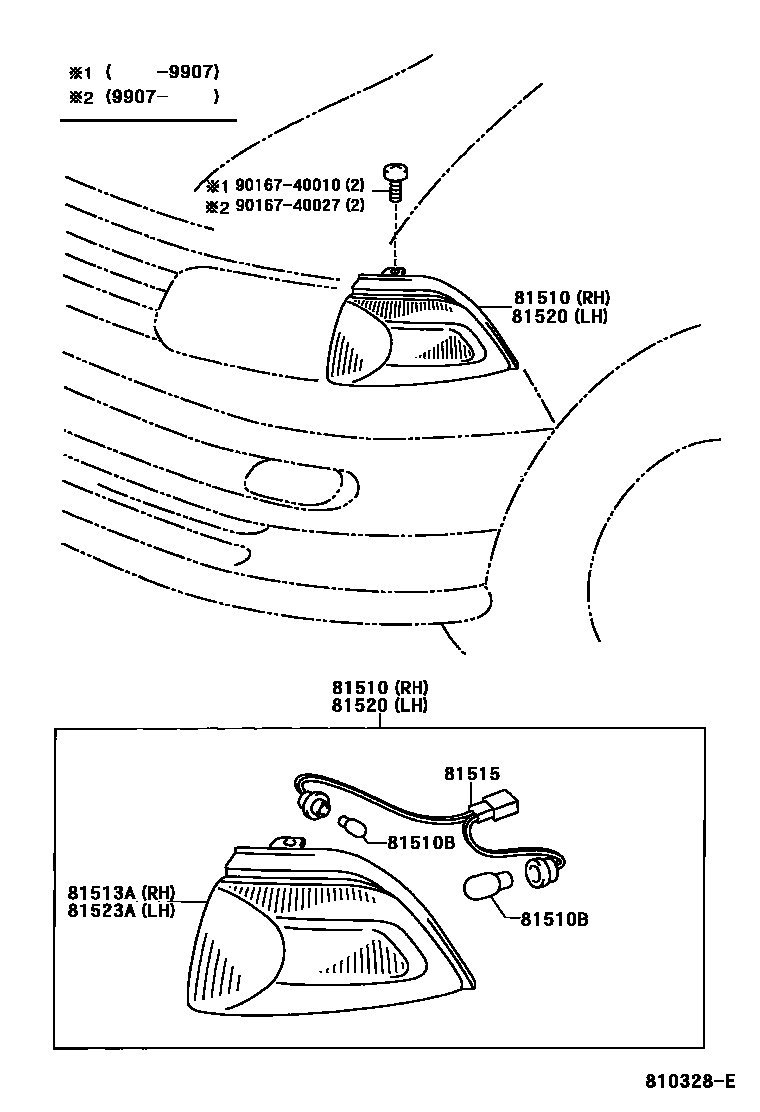 ※1 (　　-9907)
※2 (9907-　　)

※1 90167-40010 (2)
※2 90167-40027 (2)

81510 (RH)
81520 (LH)

81510 (RH)
81520 (LH)

81515

81510B

81513A (RH)
81523A (LH)

81510B

810328-E