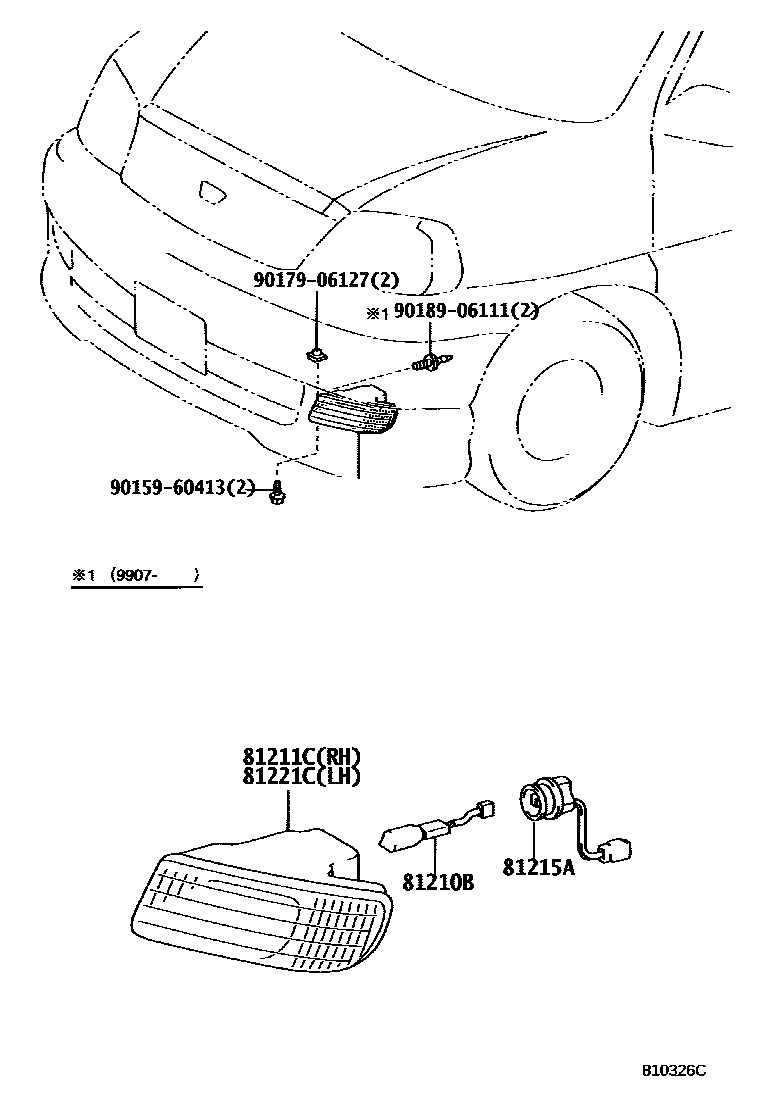 90179-06127(2)

※1 90189-06111(2)

90159-60413(2)

※1 (9907- )

81211C(RH)
81221C(LH)

81210B

81215A

B10326C