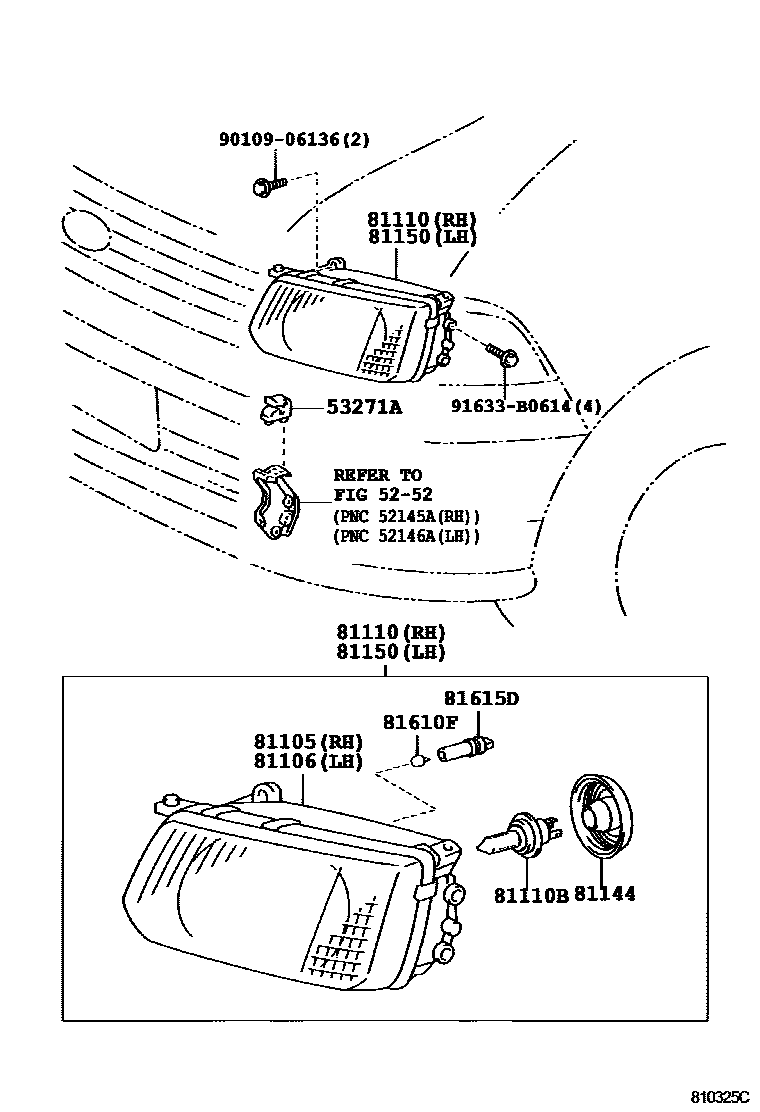 90109-06136(2)

81110(RH)
81150(LH)

91633-B0614(4)

53271A

REFER TO
FIG 52-52
(PNC 52145A(RH))
(PNC 52146A(LH))

81110(RH)
81150(LH)

81615D

81610F

81105(RH)
81106(LH)

81110B

81144

810325C