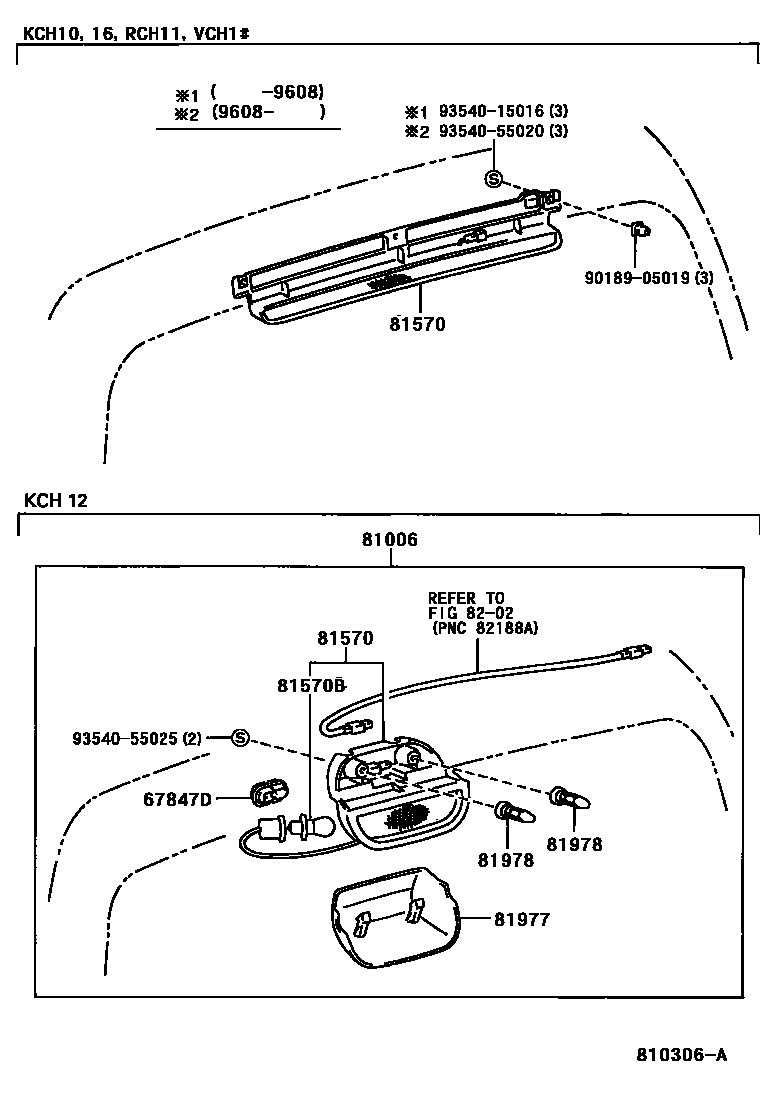 KCH10, 16, RCH11, VCH1#

※1 ( -9608)
※2 (9608- )

※1 93540-15016 (3)
※2 93540-55020 (3)

S

90189-05019 (3)

81570

KCH 12

81006

REFER TO
FIG 82-02
(PNC 82188A)

81570

81570B

93540-55025 (2)

S

67847D

81978

81978

81977

810306-A