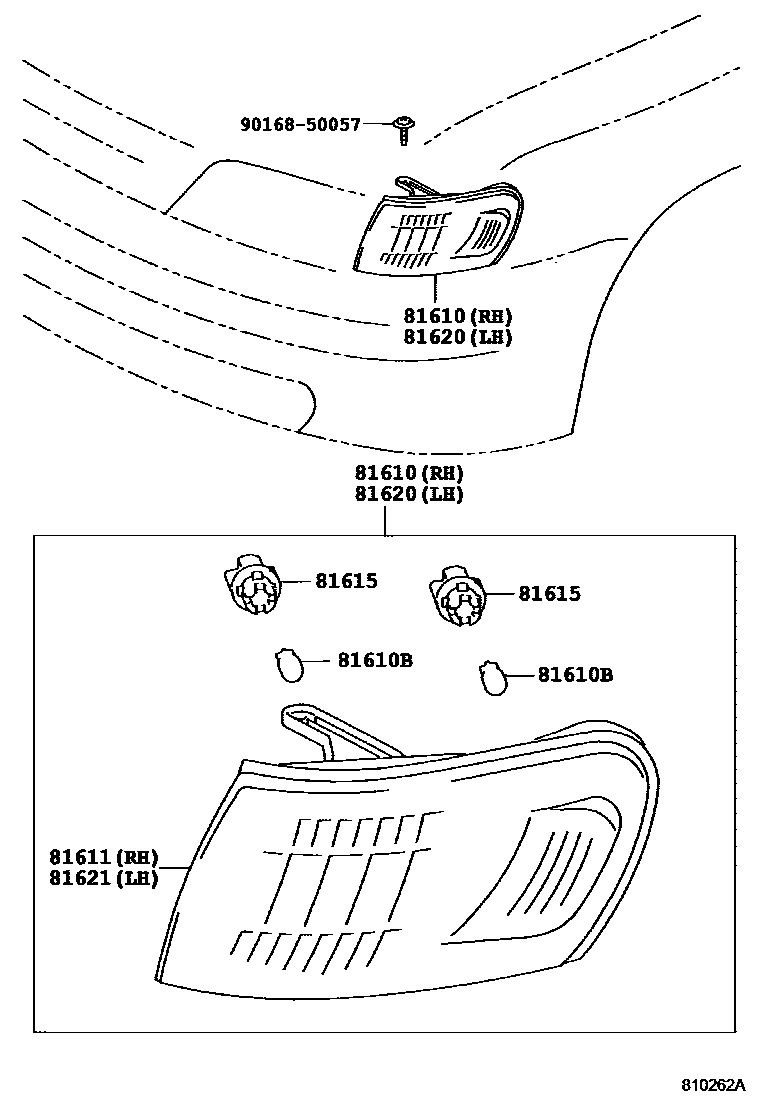 90168-50057

81610(RH)
81620(LH)

81610(RH)
81620(LH)

81615

81615

81610B

81610B

81611(RH)
81621(LH)

810262A