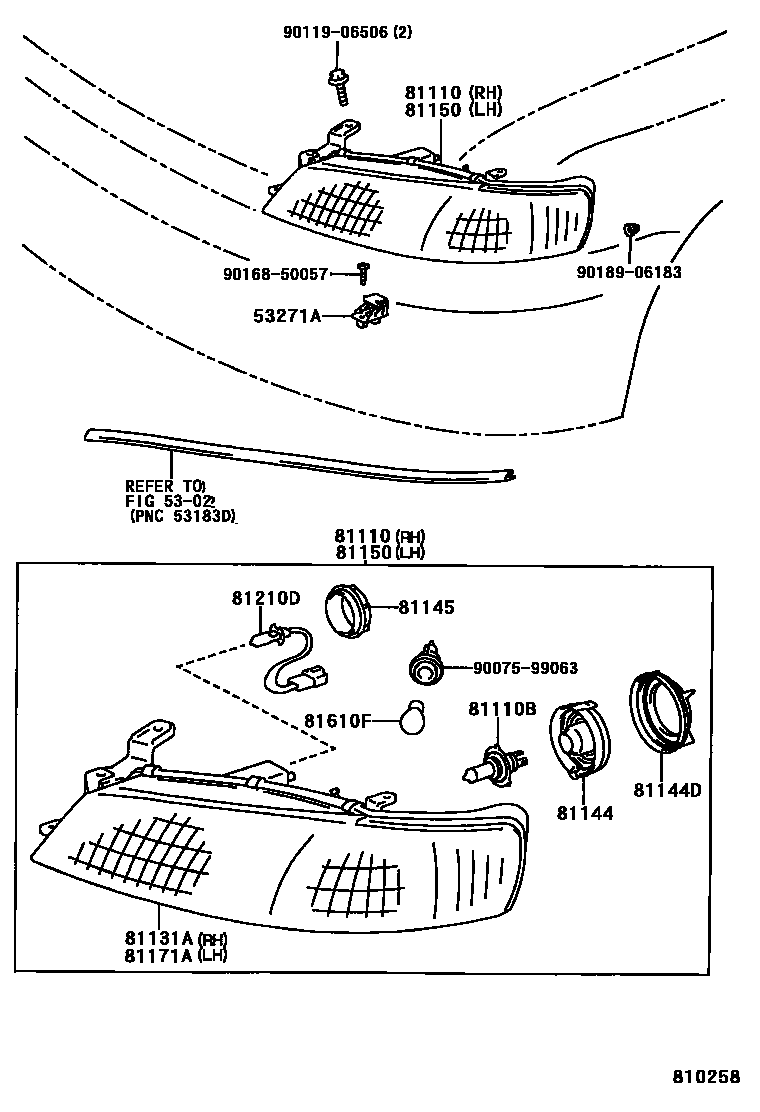 90119-06506 (2)

81110 (RH)
81150 (LH)

90168-50057

90189-06183

53271A

REFER TO
FIG 53-02
(PNC 53183D)

81110 (RH)
81150 (LH)

81210D

81145

90075-99063

81610F

81110B

81144

81144D

81131A (RH)
81171A (LH)

810258