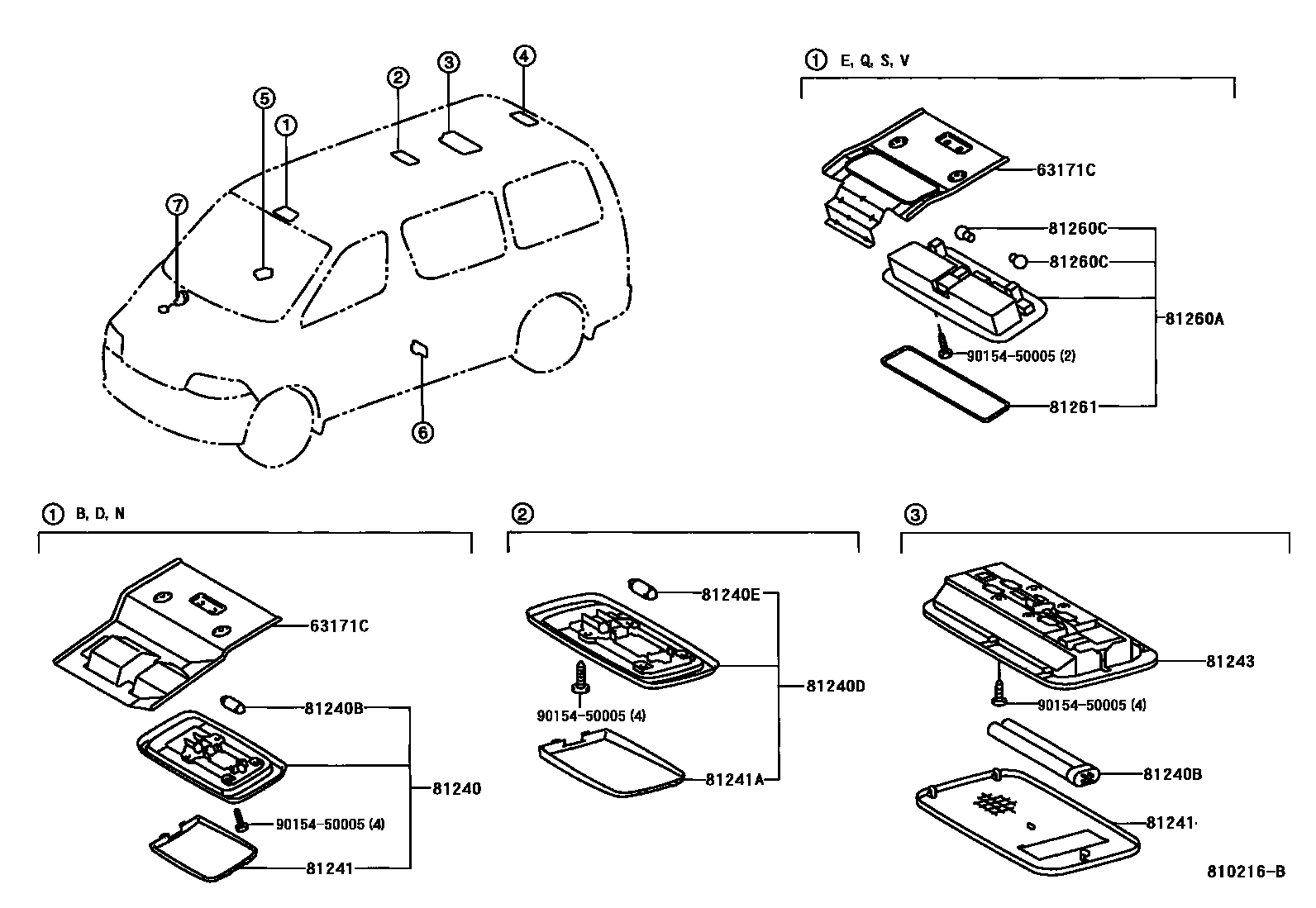 5
1
2
3
4
7
6

1 E, Q, S, V
63171C
81260C
81260C
81260A
90154-50005 (2)
81261

1 B, D, N
63171C
81240B
81240
90154-50005 (4)
81241

2
81240E
81240D
90154-50005 (4)
81241A

3
81243
90154-50005 (4)
81240B
81241

810216-B