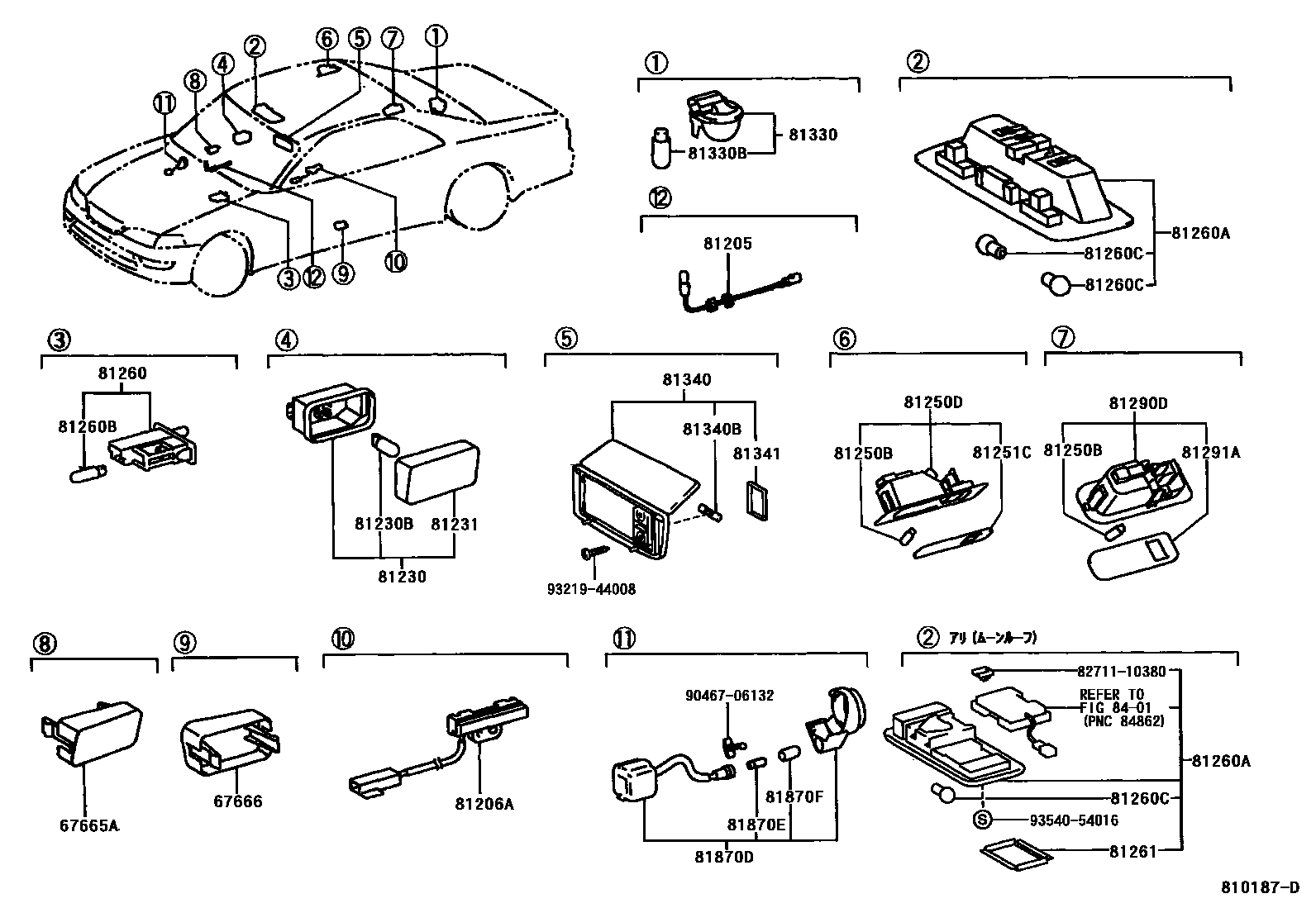 ⑥ ⑤ ⑦ ①
② ④
⑧
⑪
③ ⑫ ⑨ ⑩

①
81330
81330B

⑫
81205

②
81260A
81260C
81260C

③
81260
81260B

④
81230B 81231
81230

⑤
81340
81340B
81341
93219-44008

⑥
81250D
81250B 81251C

⑦
81290D
81250B 81291A

⑧
67665A

⑨
67666

⑩
81206A

⑪
90467-06132
81870F
81870E
81870D

② アリ (ムーンルーフ)
82711-10380
REFER TO FIG 84-01 (PNC 84862)
81260A
81260C
Ⓢ 93540-54016
81261

810187-D