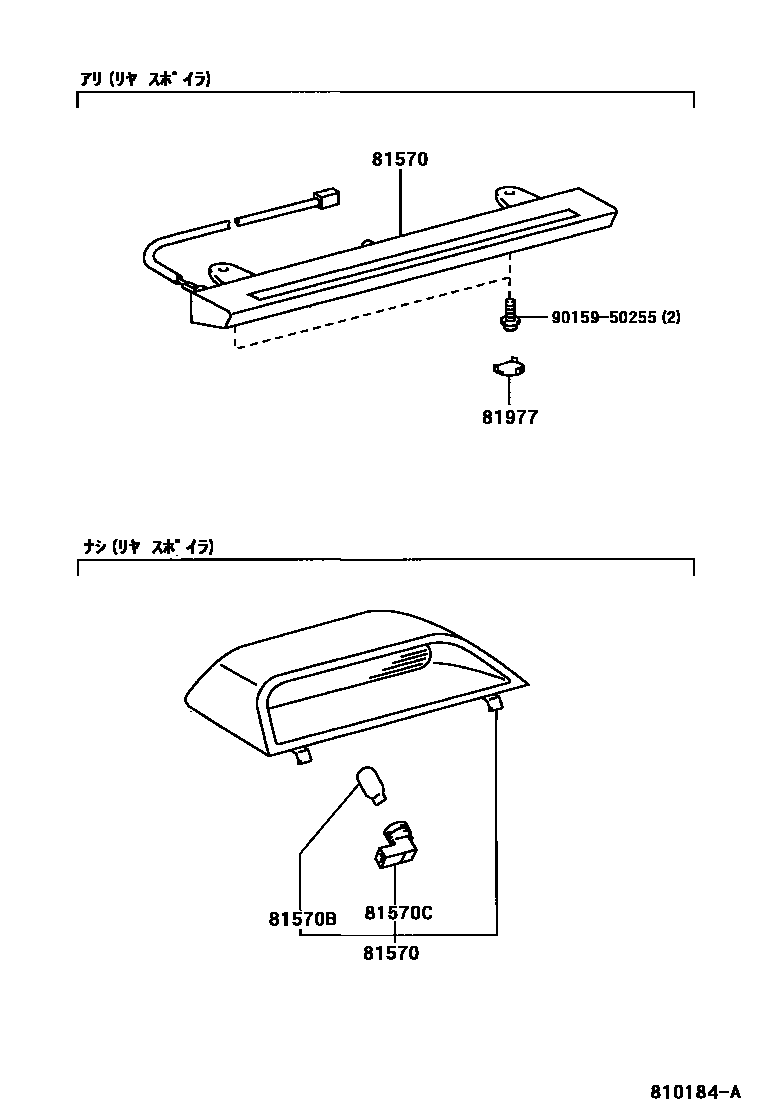 アリ (リヤ スポイラ)

81570

90159-50255 (2)

81977

ナシ (リヤ スポイラ)

81570B

81570C

81570

810184-A