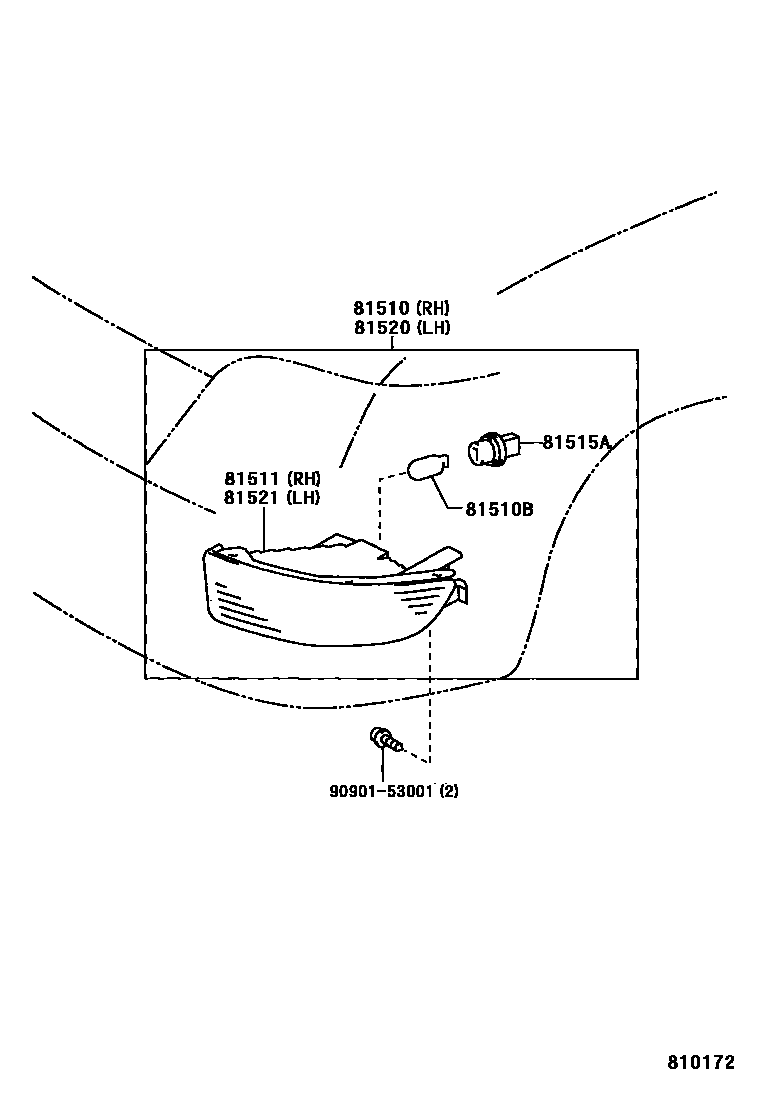 81510 (RH)
81520 (LH)

81515A

81511 (RH)
81521 (LH)

81510B

90901-53001 (2)

810172