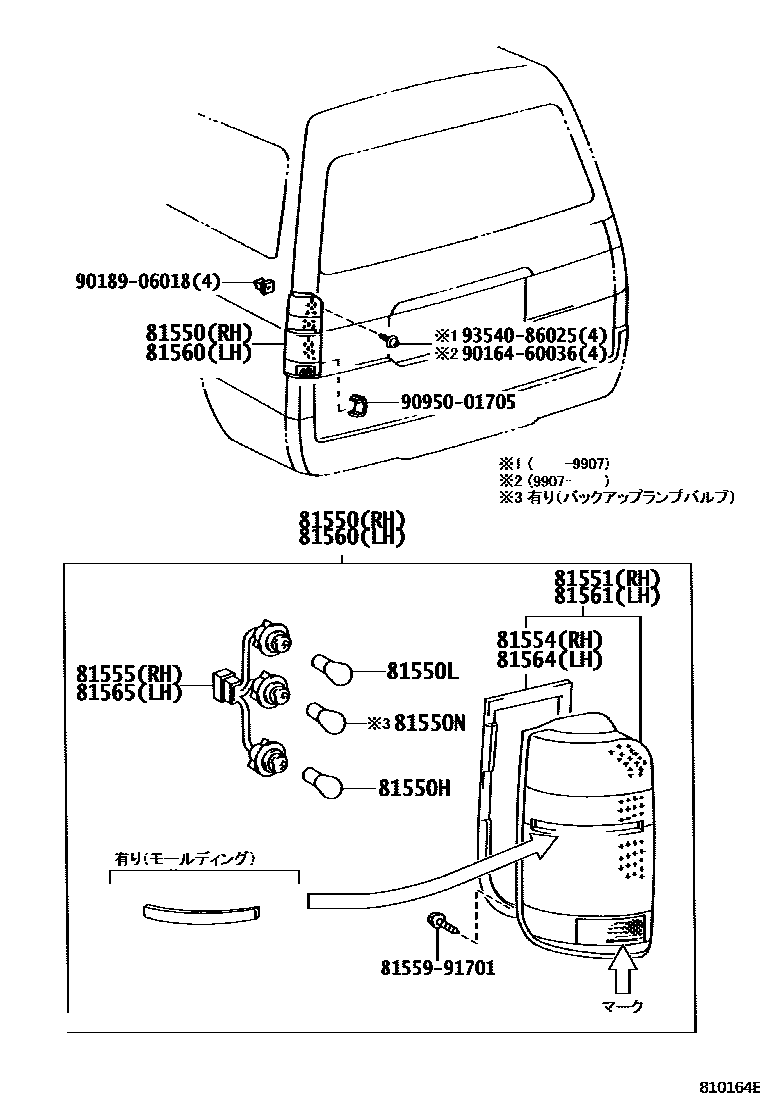 90189-06018(4)

81550(RH)
81560(LH)

※1 93540-86025(4)
※2 90164-60036(4)

90950-01705

※1 (　　-9907)
※2 (9907-　　)
※3 有り(バックアップランプバルブ)

81550(RH)
81560(LH)

81551(RH)
81561(LH)

81554(RH)
81564(LH)

81555(RH)
81565(LH)

81550L

※3 81550N

81550H

有り(モールディング)

81559-91701

マーク

810164E