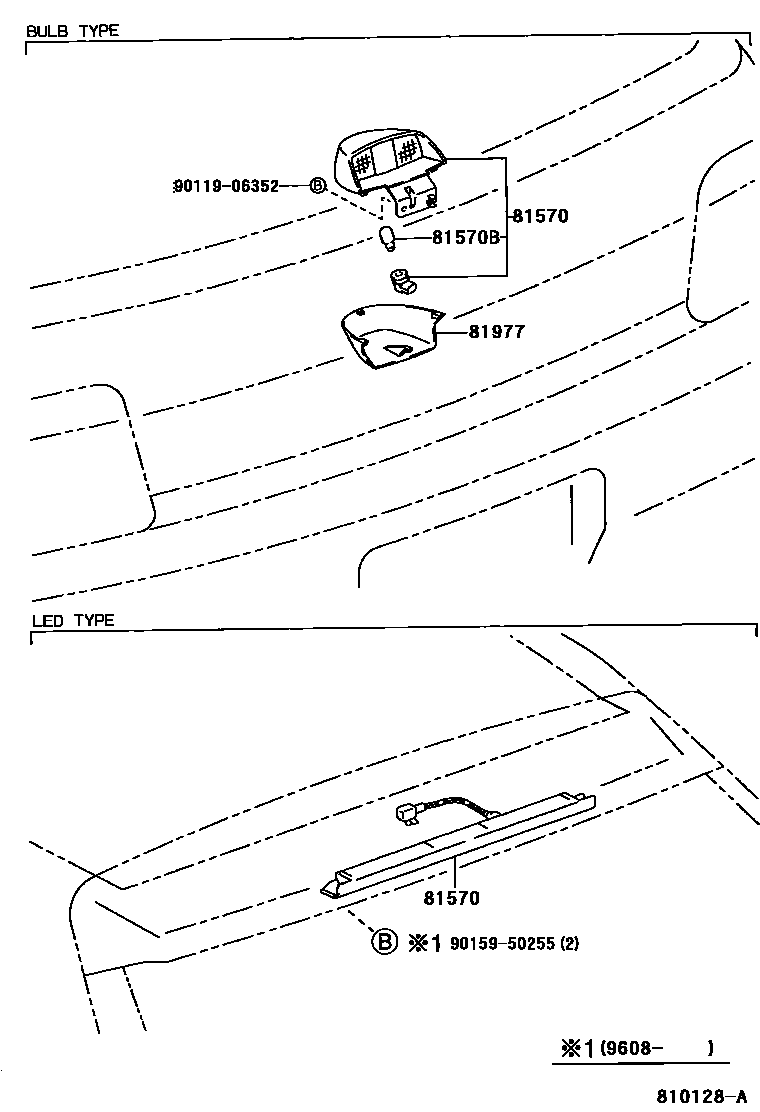 BULB TYPE

90119-06352 Ⓑ

81570

81570B

81977

LED TYPE

81570

Ⓑ ※1 90159-50255 (2)

※1 (9608- )

810128-A