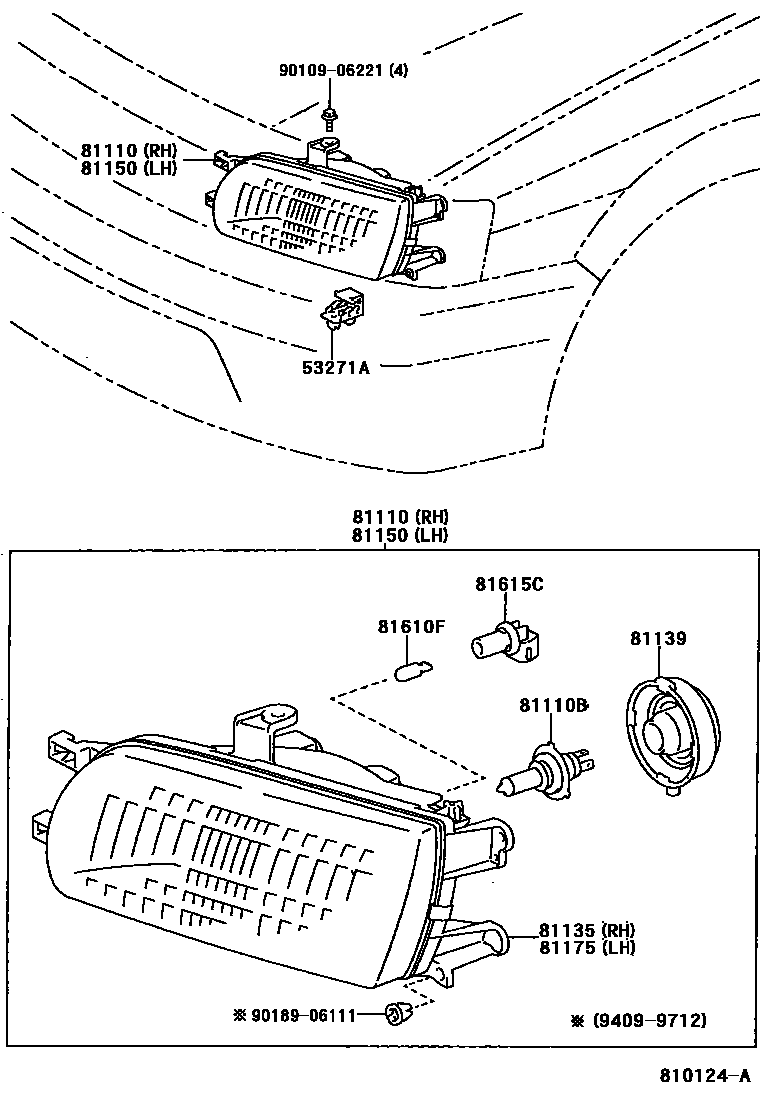 90109-06221 (4)
81110 (RH)
81150 (LH)
53271A

81110 (RH)
81150 (LH)
81615C
81610F
81139
81110B
81135 (RH)
81175 (LH)
※ 90189-06111
※ (9409-9712)

810124-A