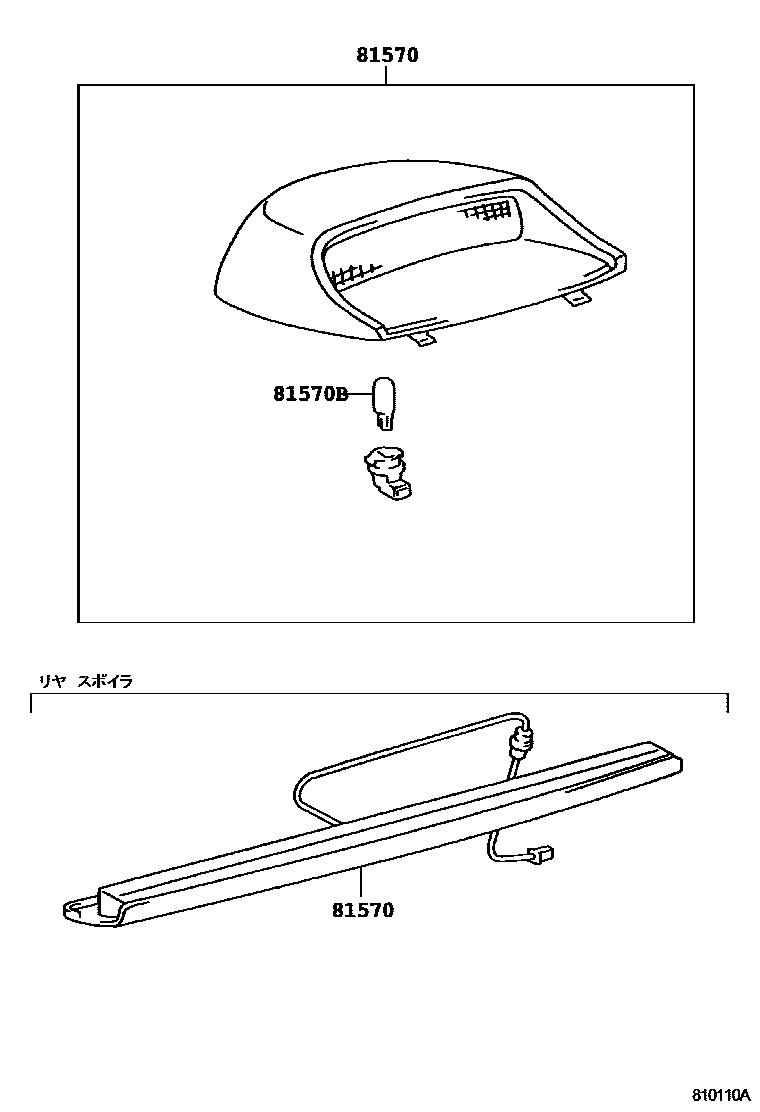 81570

81570B

リヤ スポイラ

81570

810110A