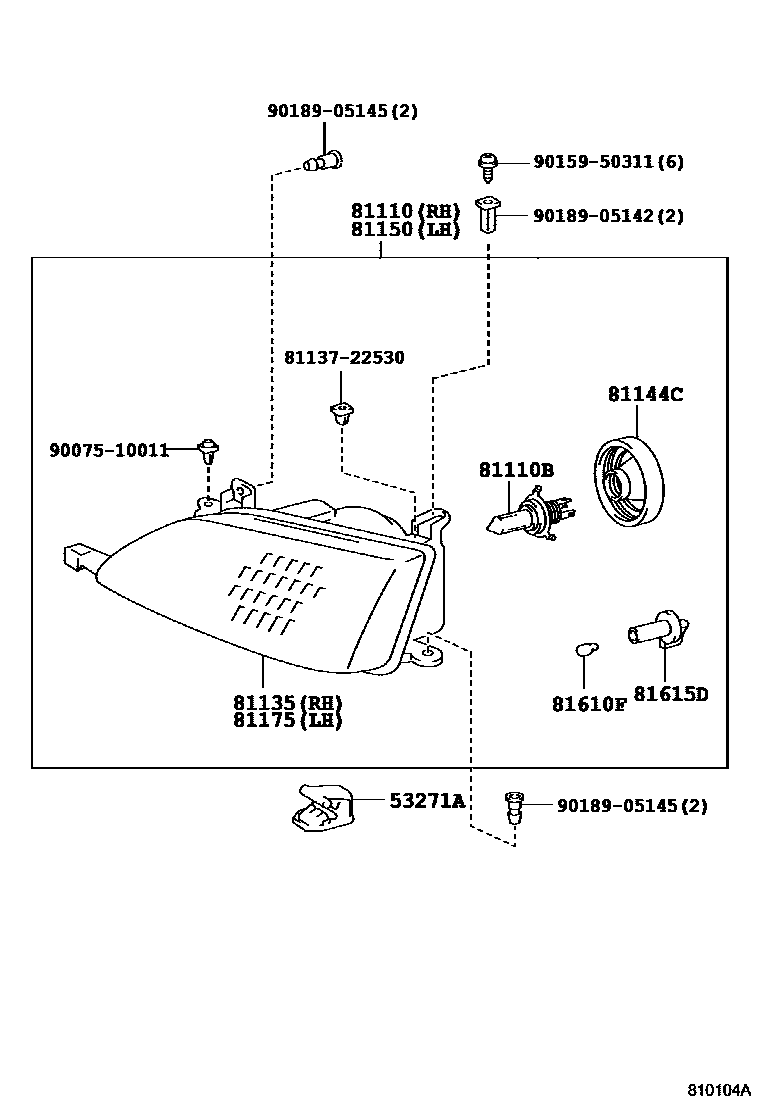 90189-05145(2)

90159-50311(6)

81110(RH)
81150(LH)

90189-05142(2)

81137-22530

81144C

90075-10011

81110B

81135(RH)
81175(LH)

81610F

81615D

53271A

90189-05145(2)

810104A