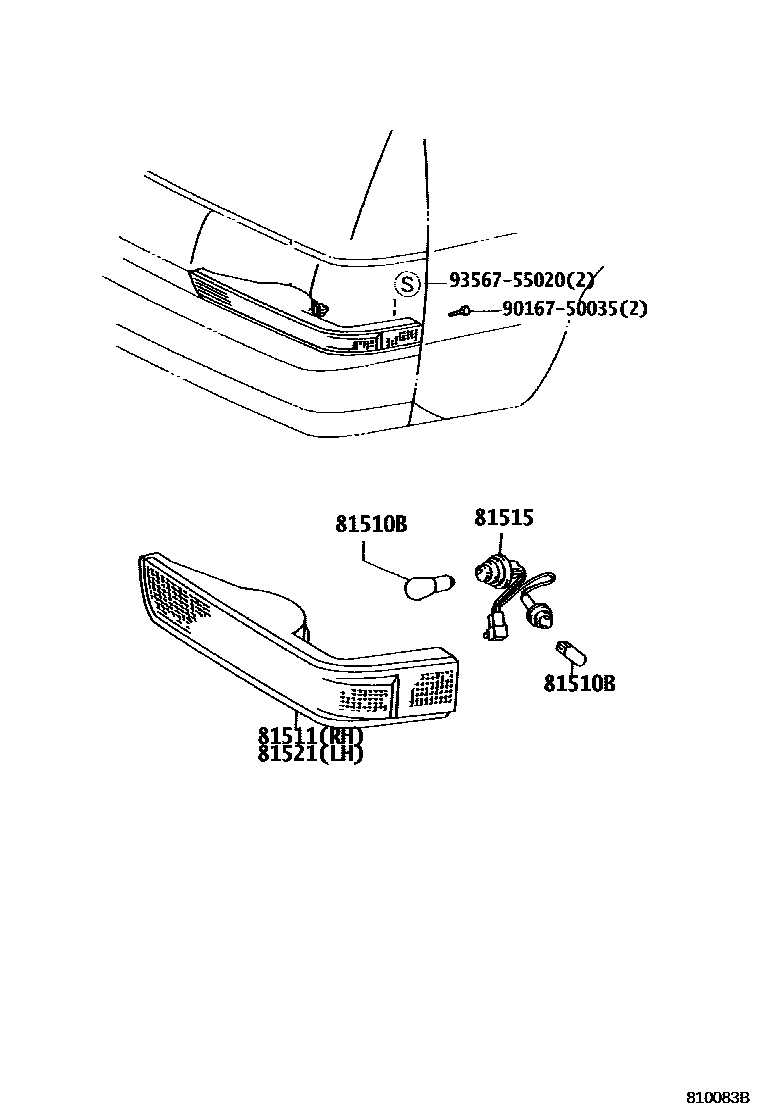 S
93567-55020(2)
90167-50035(2)

81510B
81515
81510B
81511(RH)
81521(LH)

810083B