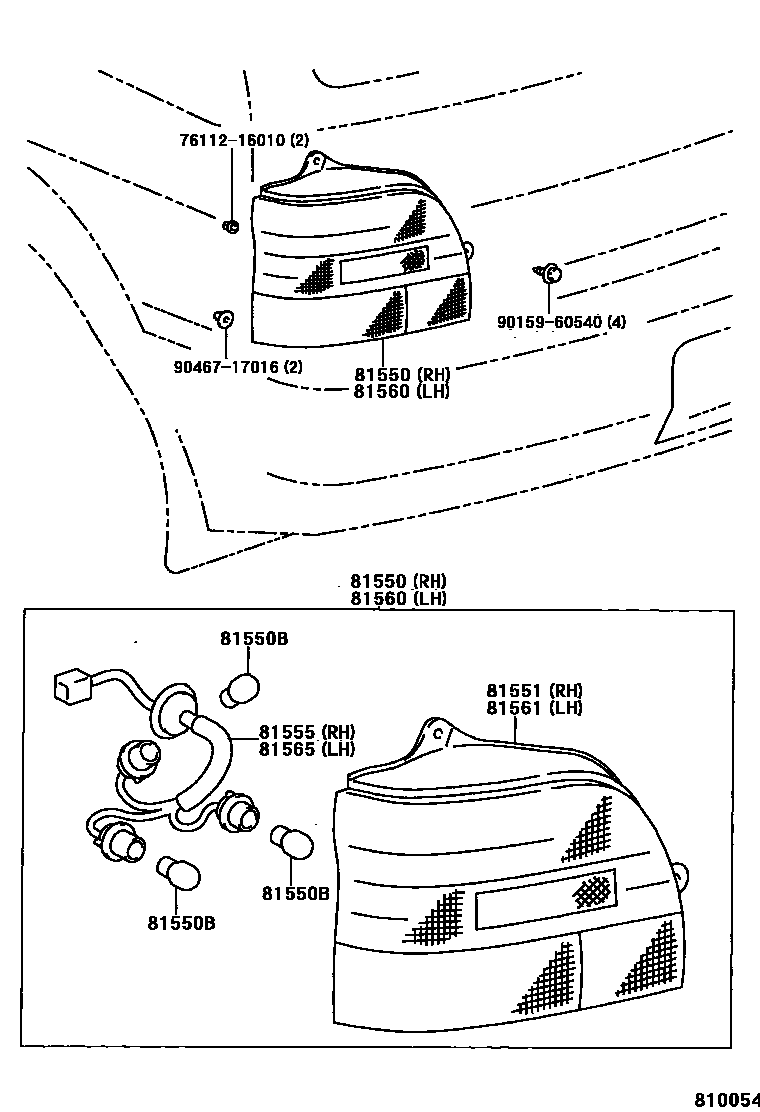 76112-16010 (2)

90159-60540 (4)

90467-17016 (2)

81550 (RH)
81560 (LH)

81550 (RH)
81560 (LH)

81550B

81551 (RH)
81561 (LH)

81555 (RH)
81565 (LH)

81550B

81550B

810054