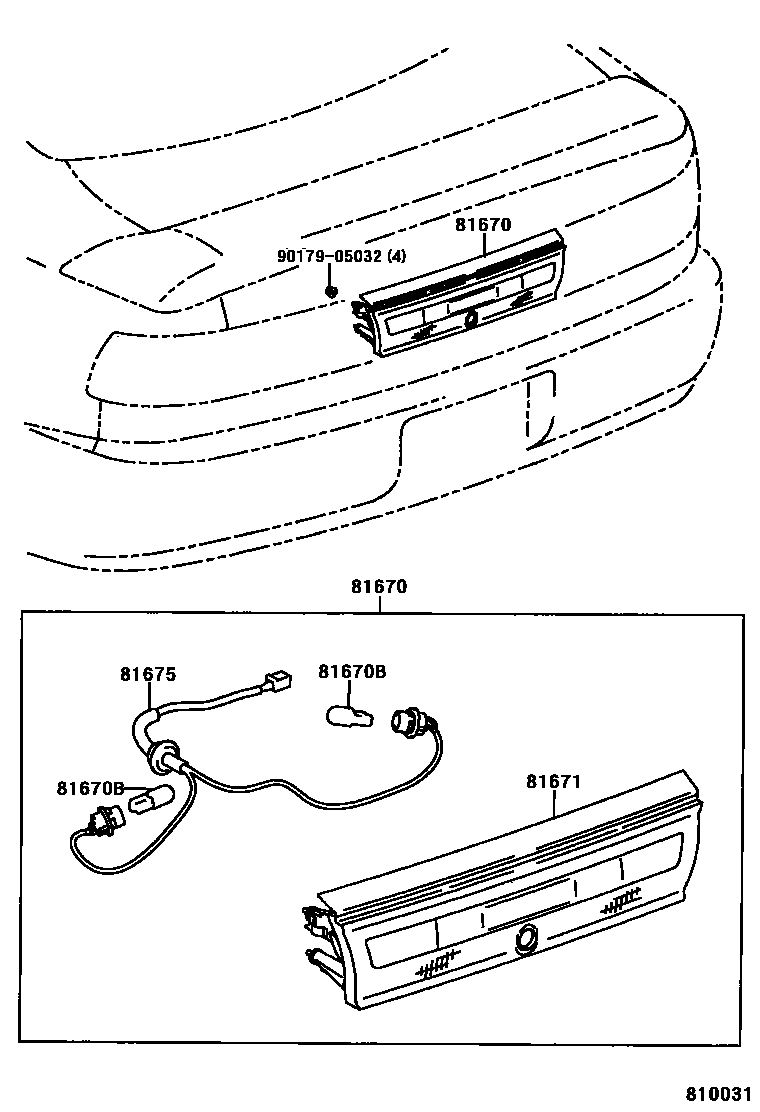 81670
90179-05032 (4)
81670
81675
81670B
81670B
81671
810031