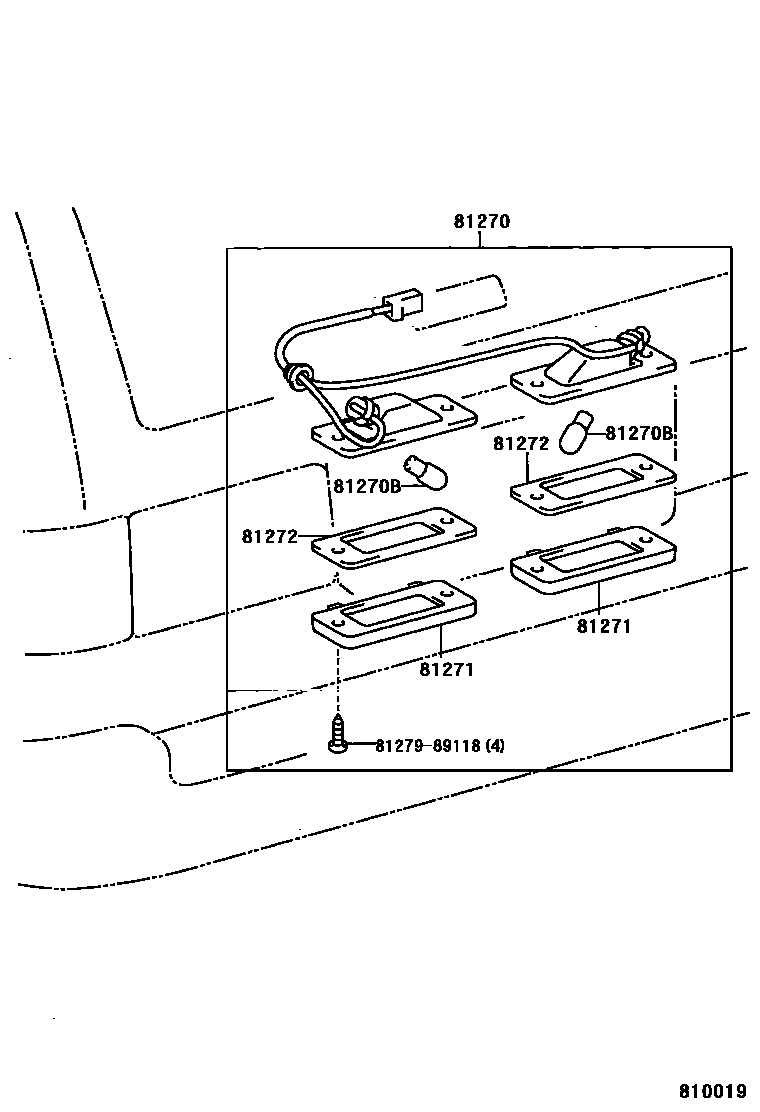 81270

81270B

81272

81270B

81272

81271

81271

81279-89118 (4)

810019