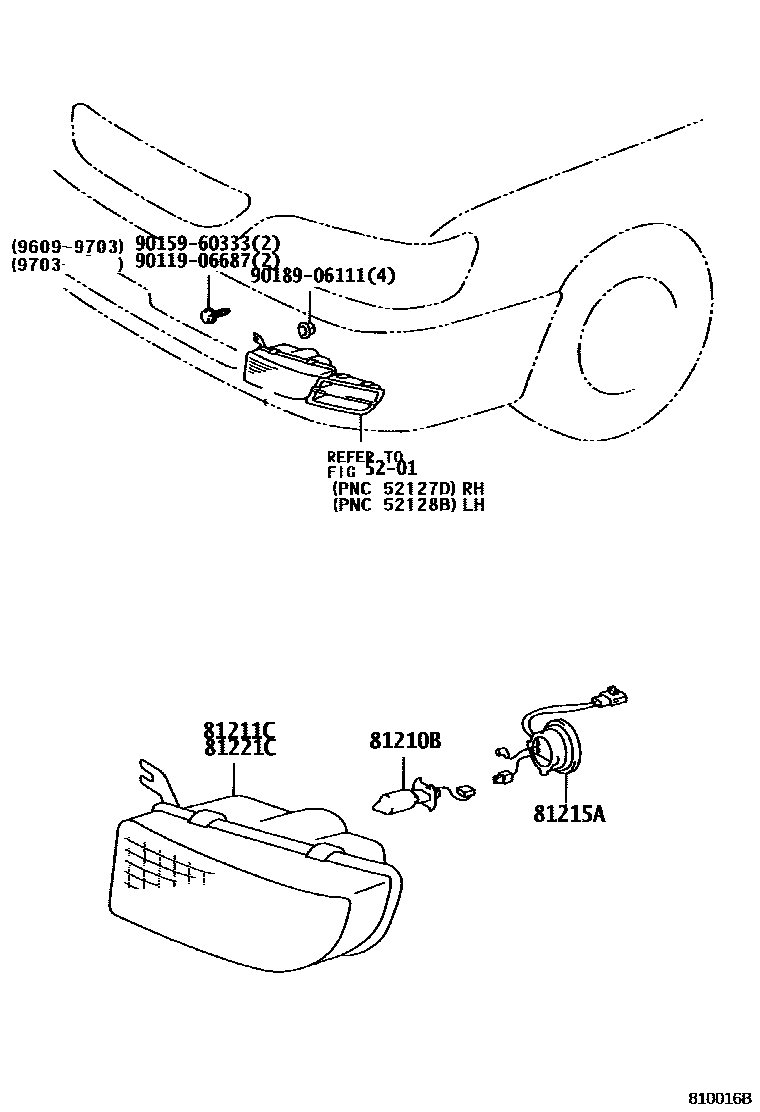 (9609-9703) 90159-60333(2)
(9703- ) 90119-06687(2)
90189-06111(4)

REFER TO
FIG 52-01
(PNC 52127D) RH
(PNC 52128B) LH

81211C
81221C

81210B

81215A

810016B