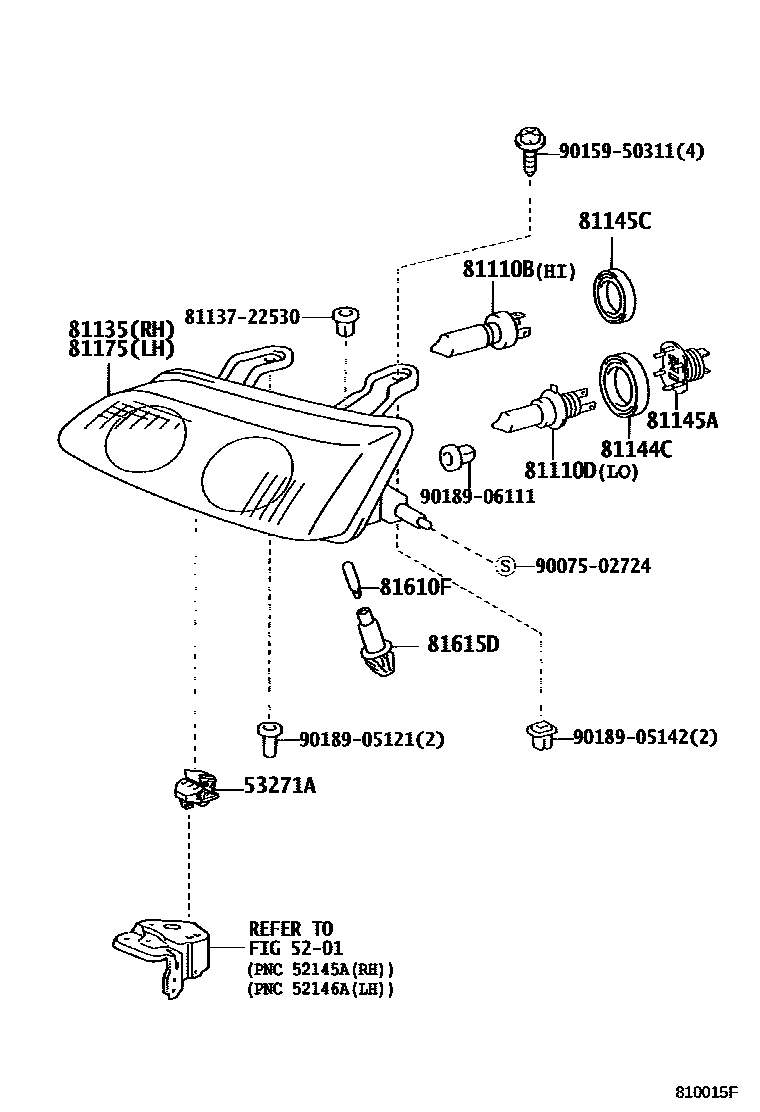 90159-50311(4)

81145C

81110B(HI)

81137-22530

81135(RH)
81175(LH)

81145A

81144C

81110D(LO)

90189-06111

S 90075-02724

81610F

81615D

90189-05121(2)

90189-05142(2)

53271A

REFER TO
FIG 52-01
(PNC 52145A(RH))
(PNC 52146A(LH))

810015F